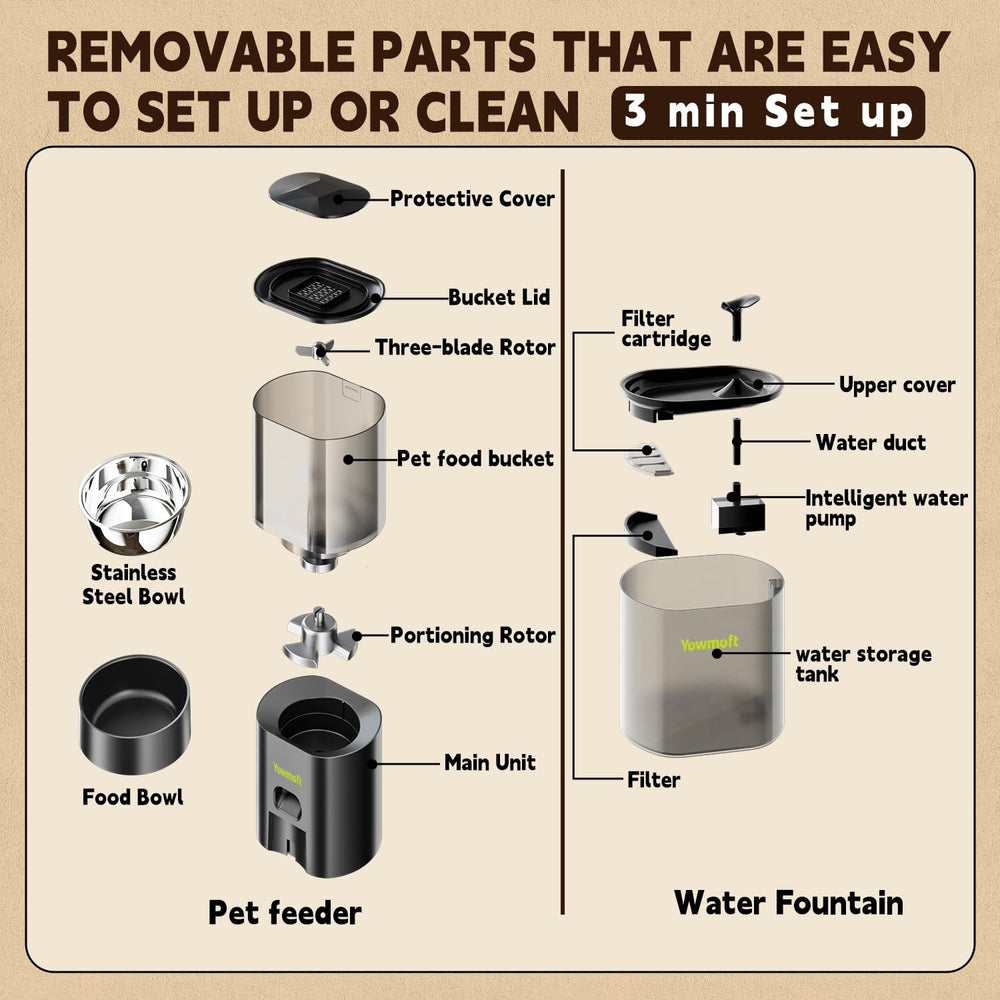 REMOVABLE PARTS THAT ARE EASY TO SET UP OR CLEAN 3 min Set up

Protective Cover

Bucket Lid

Three-blade Rotor

Pet food bucket

Stainless Steel Bowl

Portioning Rotor

Food Bowl

Yowmoft

Main Unit

Pet feeder

Filter cartridge

Upper cover

Water duct

Intelligent water pump

Yowmoft

water storage tank

Filter

Water Fountain