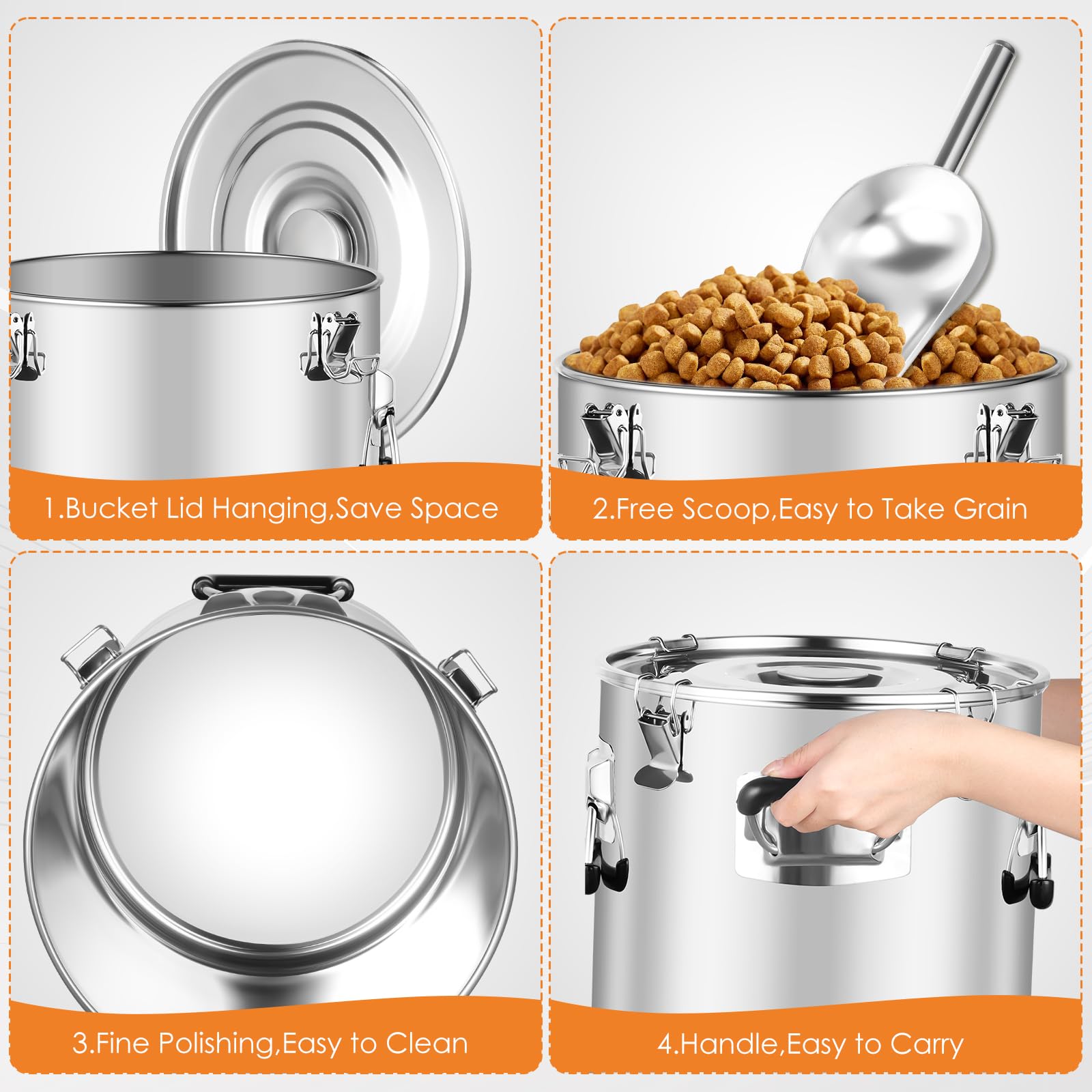 1.Bucket Lid Hanging,Save Space

2.Free Scoop,Easy to Take Grain

3.Fine Polishing,Easy to Clean

4.Handle,Easy to Carry