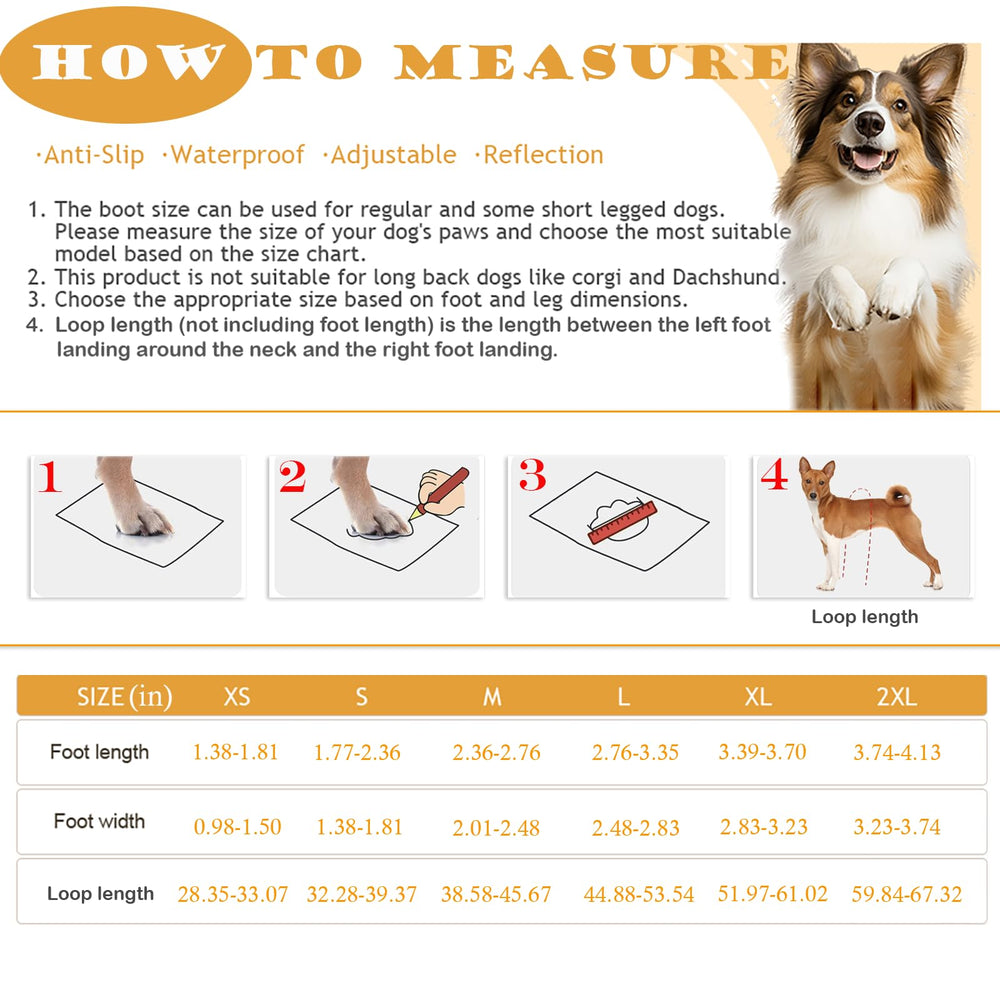 HOW TO MEASURE

·Anti-Slip ·Waterproof ·Adjustable ·Reflection

1. The boot size can be used for regular and some short legged dogs. Please measure the size of your dog's paws and choose the most suitable model based on the size chart.
2. This product is not suitable for long back dogs like corgi and Dachshund.
3. Choose the appropriate size based on foot and leg dimensions.
4. Loop length (not including foot length) is the length between the left foot landing around the neck and the right foot landing.

1 2 3 4

Loop length

| SIZE (in) | XS | S | M | L | XL | 2XL |
|---|---|---|---|---|---|---|
| Foot length | 1.38-1.81 | 1.77-2.36 | 2.36-2.76 | 2.76-3.35 | 3.39-3.70 | 3.74-4.13 |
| Foot width | 0.98-1.50 | 1.38-1.81 | 2.01-2.48 | 2.48-2.83 | 2.83-3.23 | 3.23-3.74 |
| Loop length | 28.35-33.07 | 32.28-39.37 | 38.58-45.67 | 44.88-53.54 | 51.97-61.02 | 59.84-67.32 |