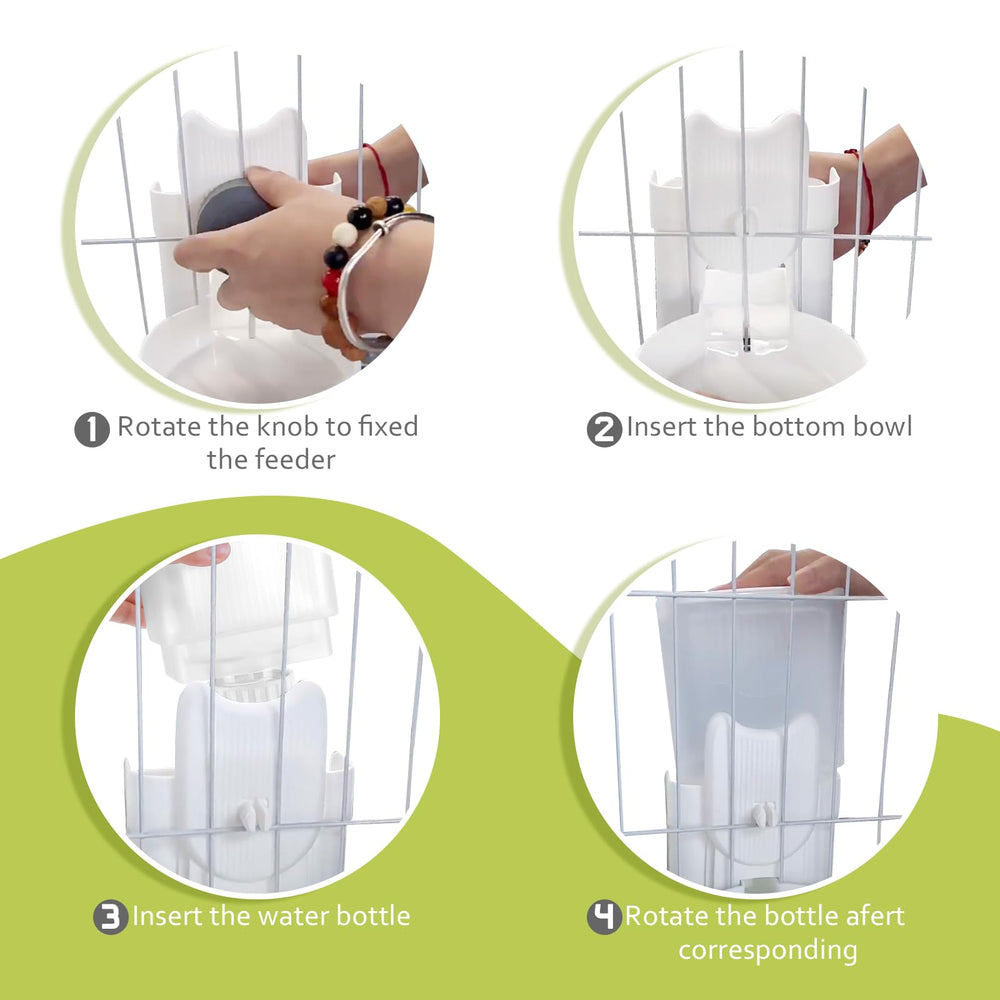 1 Rotate the knob to fixed the feeder

2 Insert the bottom bowl

3 Insert the water bottle

4 Rotate the bottle afert corresponding