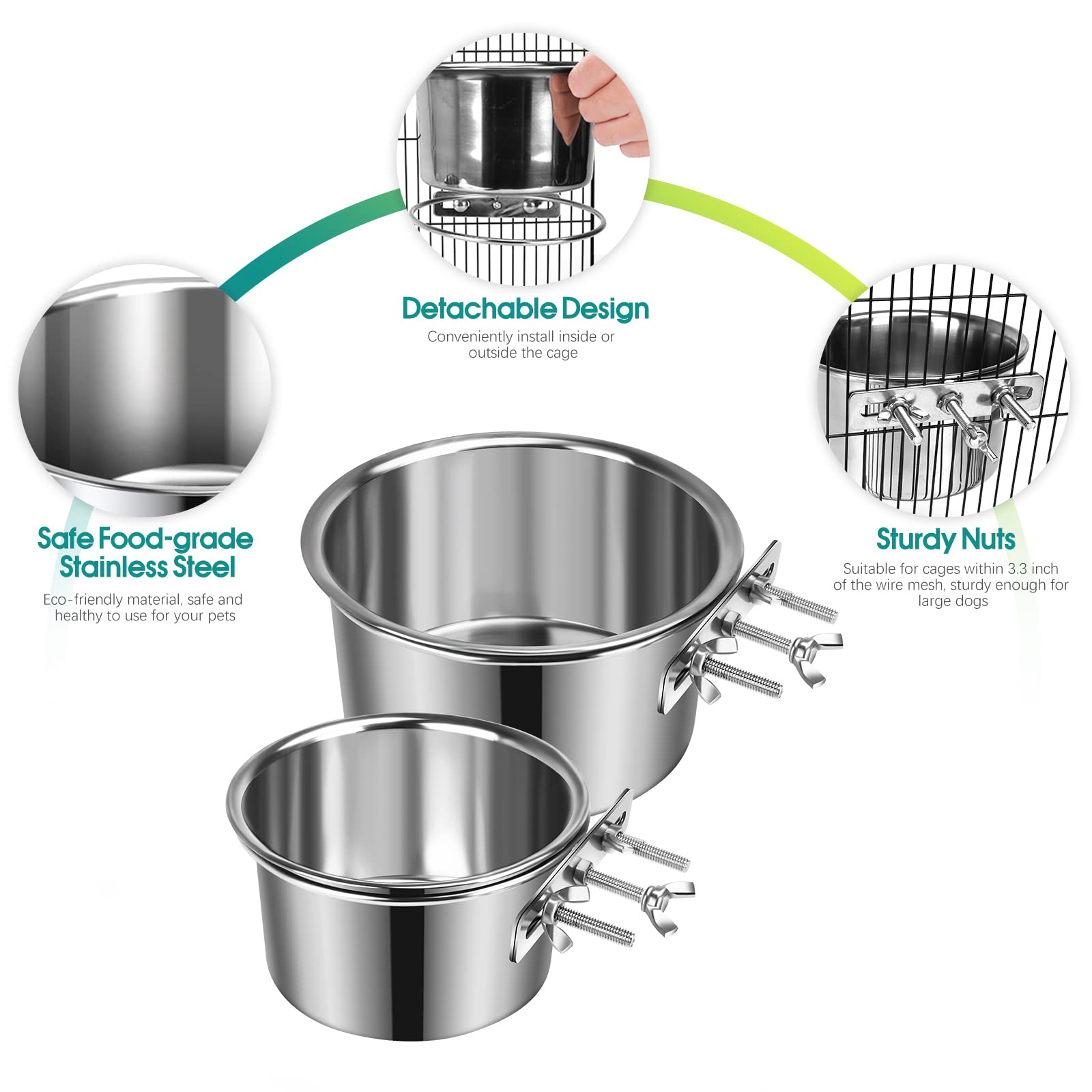 Detachable Design
Conveniently install inside or outside the cage

Safe Food-grade Stainless Steel
Eco-friendly material, safe and healthy to use for your pets

Sturdy Nuts
Suitable for cages within 3.3 inch of the wire mesh, sturdy enough for large dogs