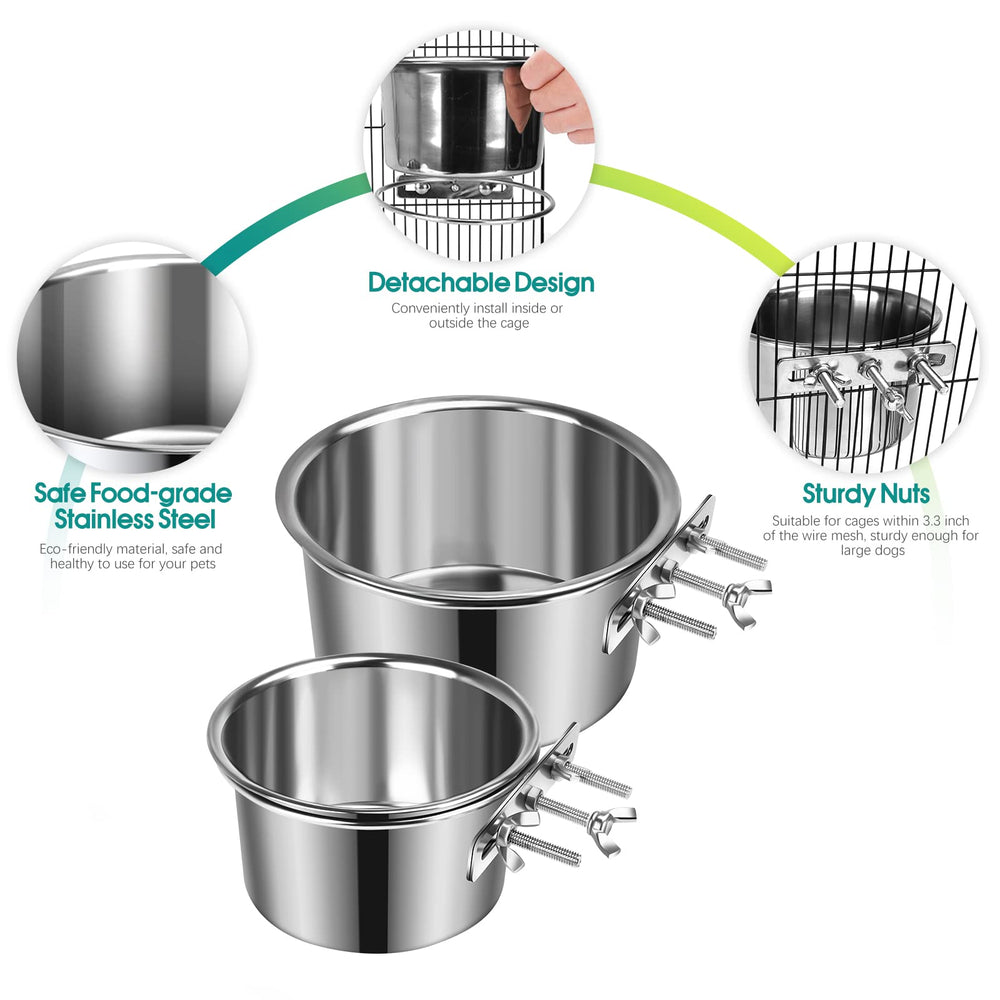 Detachable Design
Conveniently install inside or outside the cage

Safe Food-grade Stainless Steel
Eco-friendly material, safe and healthy to use for your pets

Sturdy Nuts
Suitable for cages within 3.3 inch of the wire mesh, sturdy enough for large dogs