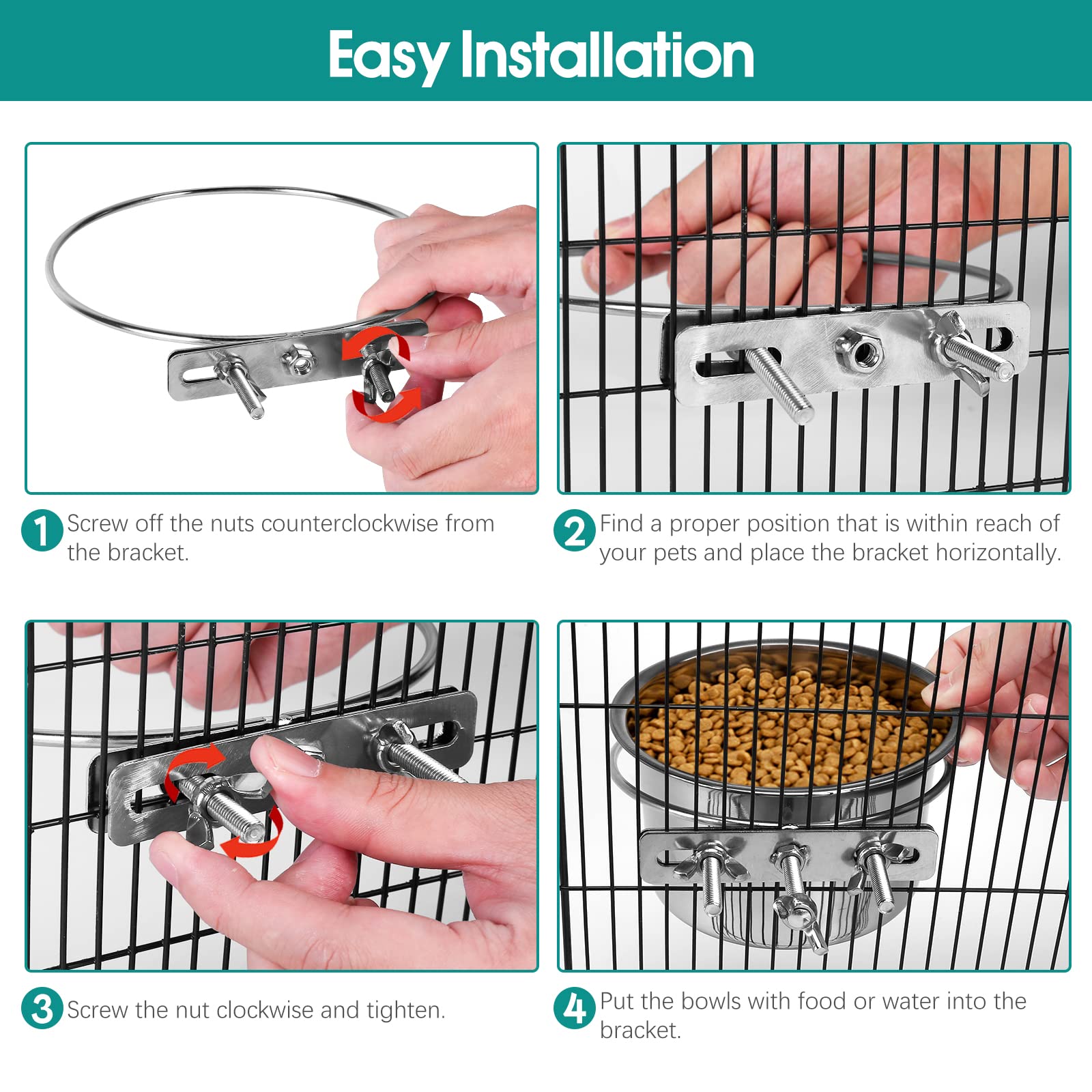 Easy Installation

1 Screw off the nuts counterclockwise from the bracket.

2 Find a proper position that is within reach of your pets and place the bracket horizontally.

3 Screw the nut clockwise and tighten.

4 Put the bowls with food or water into the bracket.