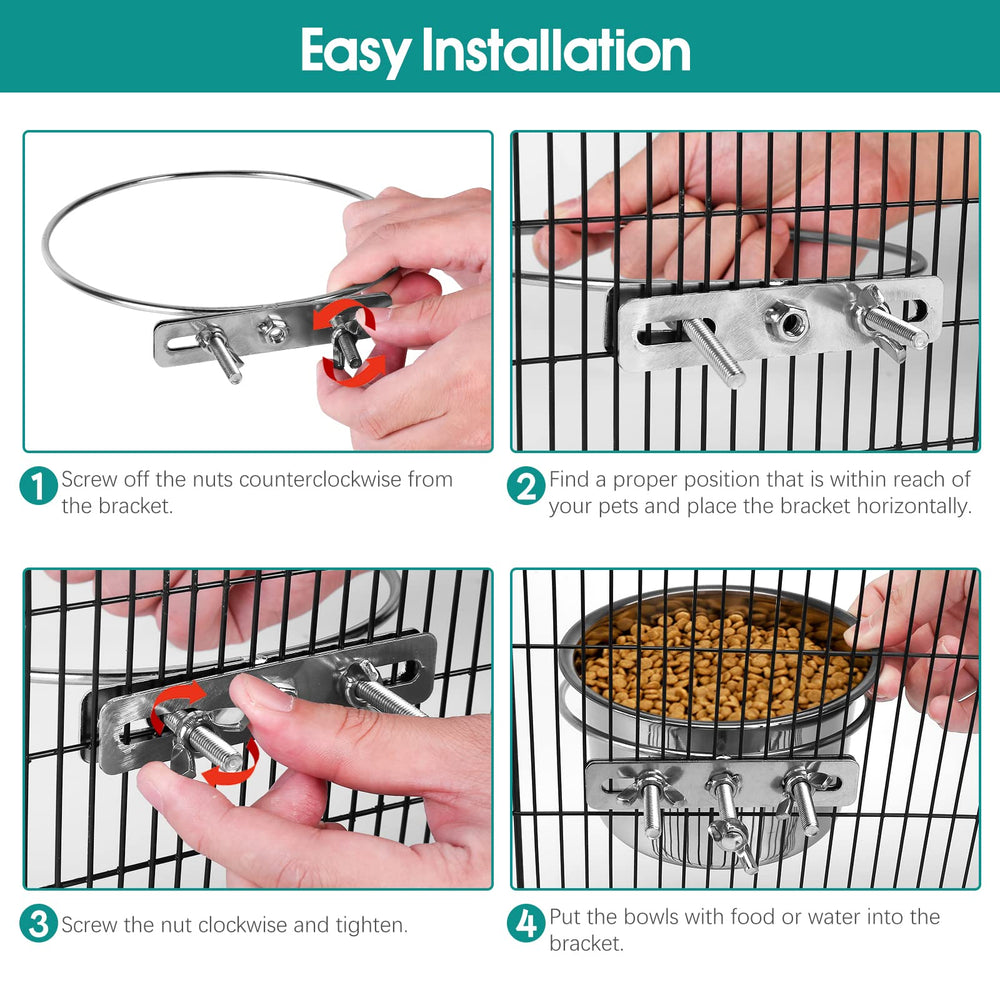 Easy Installation

1 Screw off the nuts counterclockwise from the bracket.

2 Find a proper position that is within reach of your pets and place the bracket horizontally.

3 Screw the nut clockwise and tighten.

4 Put the bowls with food or water into the bracket.