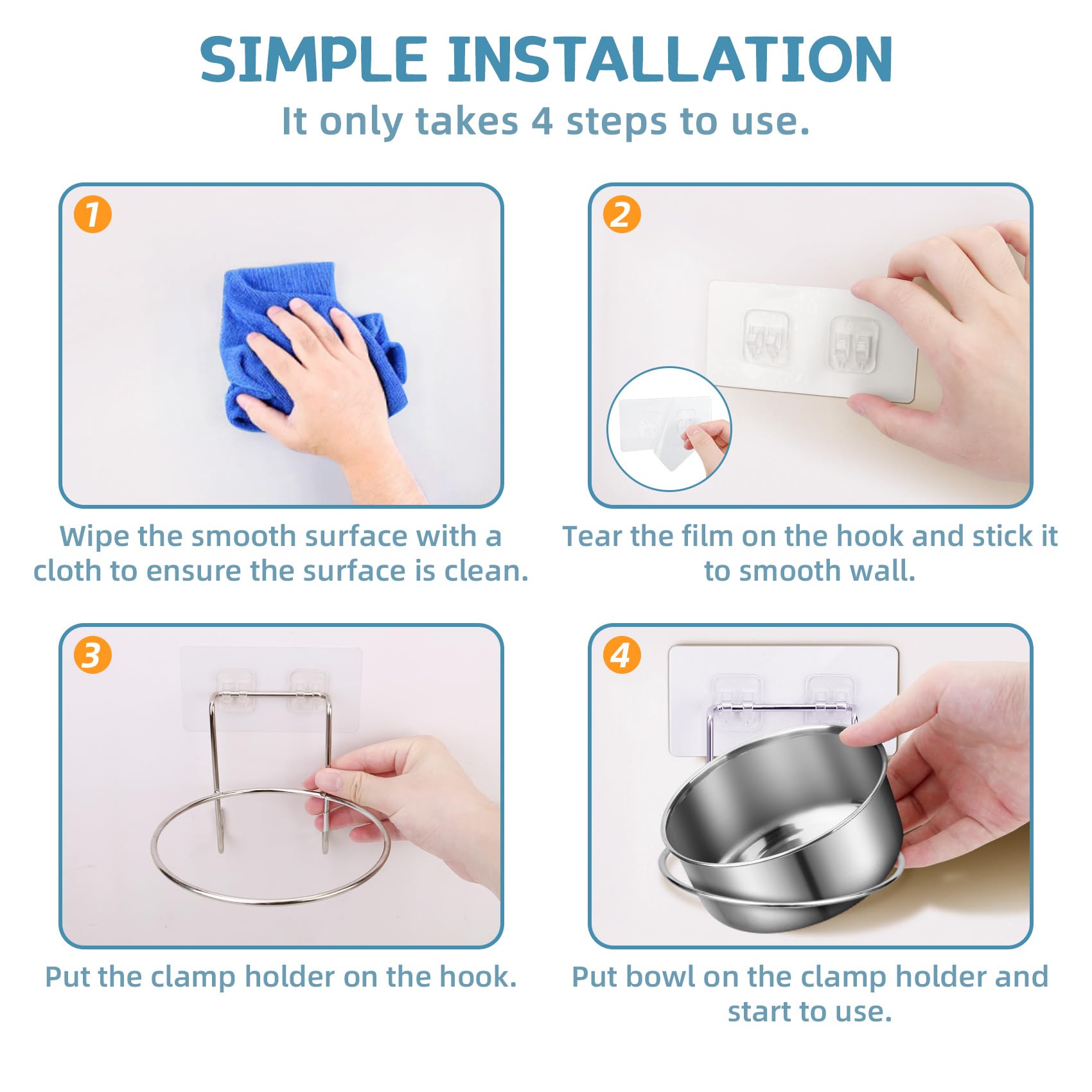 SIMPLE INSTALLATION

It only takes 4 steps to use.

1

Wipe the smooth surface with a cloth to ensure the surface is clean.

2

Tear the film on the hook and stick it to smooth wall.

3

Put the clamp holder on the hook.

4

Put bowl on the clamp holder and start to use.