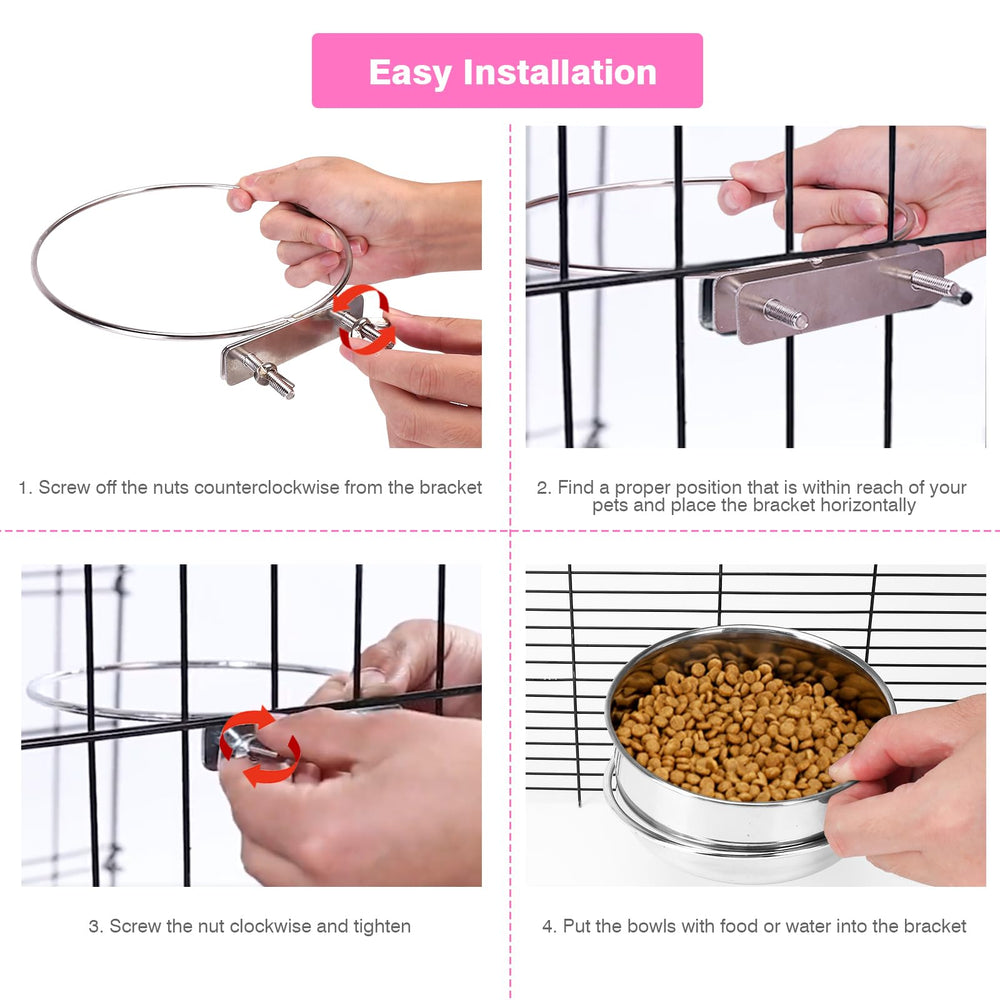 Easy Installation

1. Screw off the nuts counterclockwise from the bracket

2. Find a proper position that is within reach of your pets and place the bracket horizontally

3. Screw the nut clockwise and tighten

4. Put the bowls with food or water into the bracket