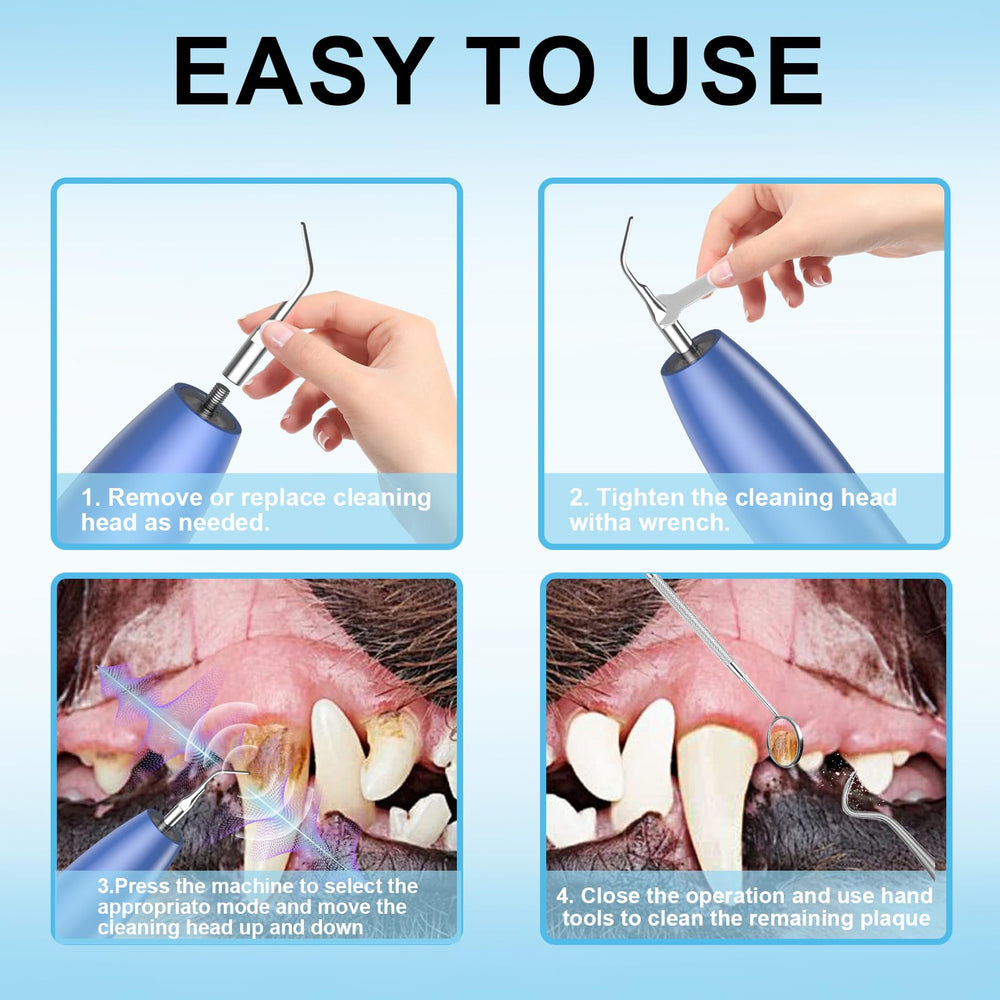 EASY TO USE

1. Remove or replace cleaning head as needed.

2. Tighten the cleaning head witha wrench.

3.Press the machine to select the appropriato mode and move the cleaning head up and down

4. Close the operation and use hand tools to clean the remaining plaque