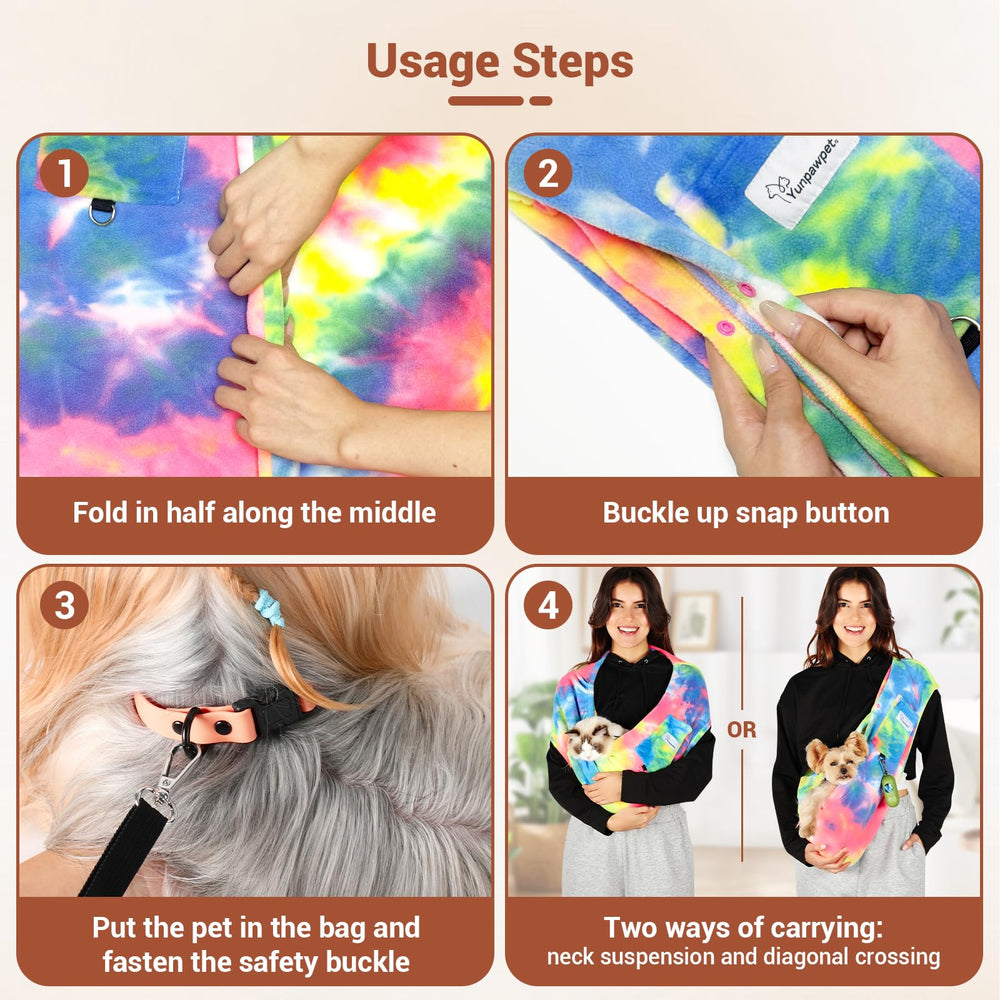 Usage Steps

1

Fold in half along the middle

2

Yunpawpet

Buckle up snap button

3

Put the pet in the bag and fasten the safety buckle

4

OR

Two ways of carrying:
neck suspension and diagonal crossing