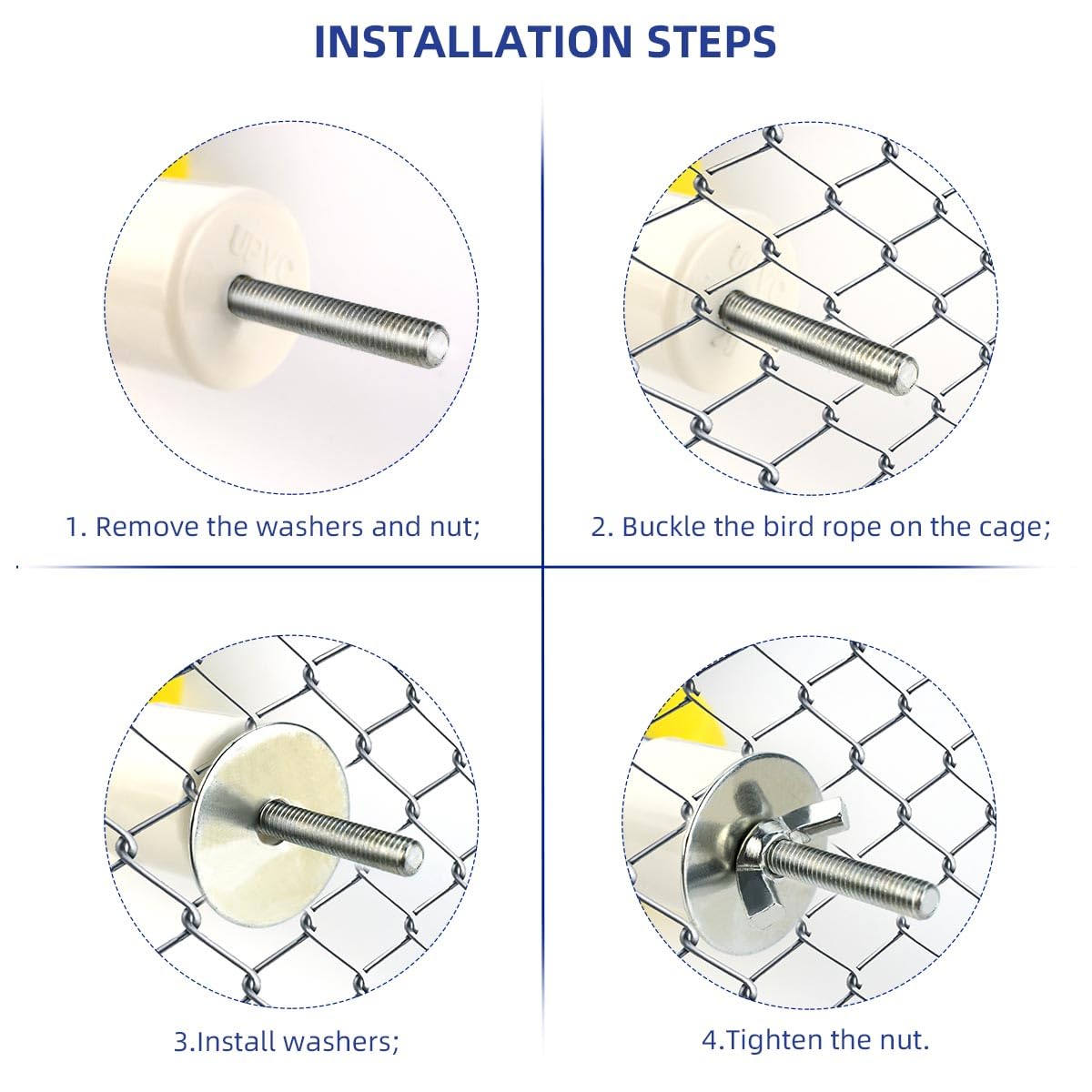 INSTALLATION STEPS

UPVC

1. Remove the washers and nut;

2. Buckle the bird rope on the cage;

3.Install washers;

4.Tighten the nut.