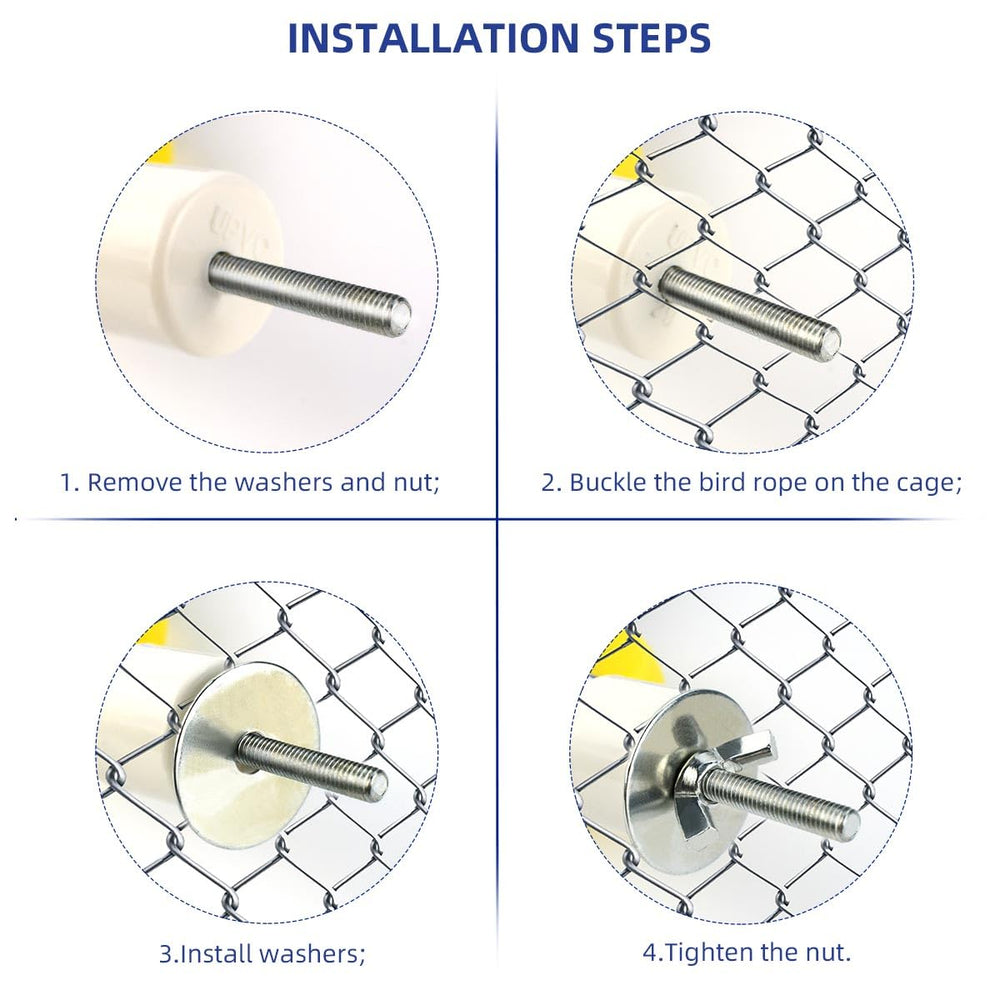 INSTALLATION STEPS

1. Remove the washers and nut;

2. Buckle the bird rope on the cage;

3.Install washers;

4.Tighten the nut.