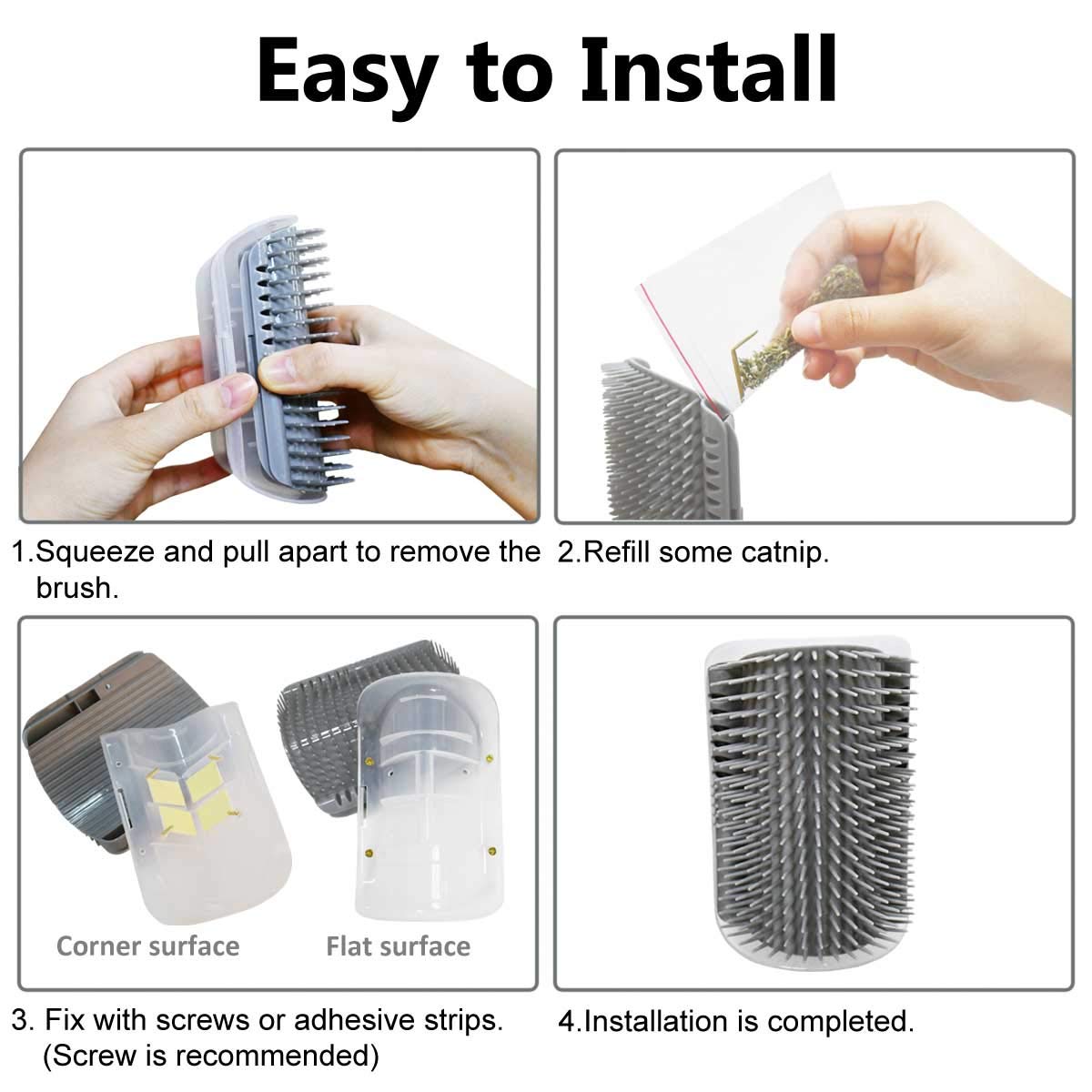 Easy to Install

1.Squeeze and pull apart to remove the brush.

2.Refill some catnip.

Corner surface

Flat surface

3. Fix with screws or adhesive strips. (Screw is recommended)

4.Installation is completed.