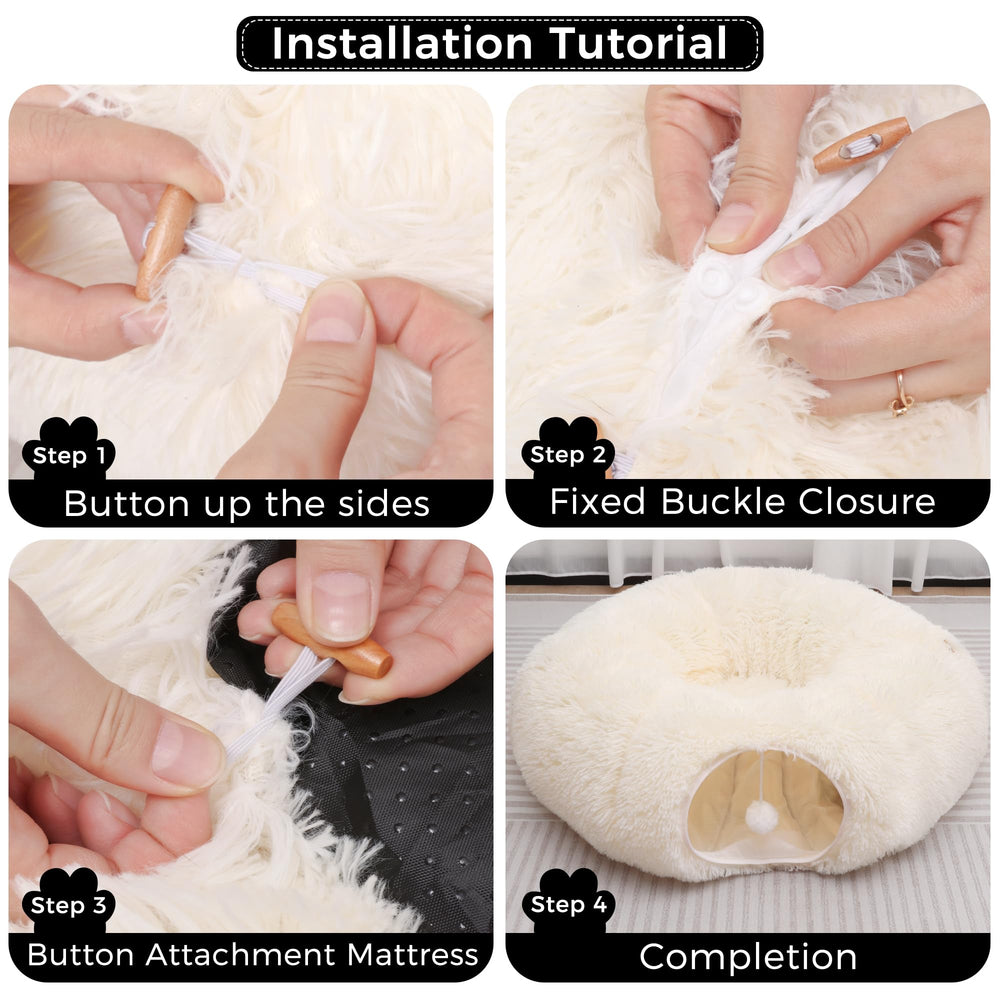 Installation Tutorial

Step 1
Button up the sides

Step 2
Fixed Buckle Closure

Step 3
Button Attachment Mattress

Step 4
Completion