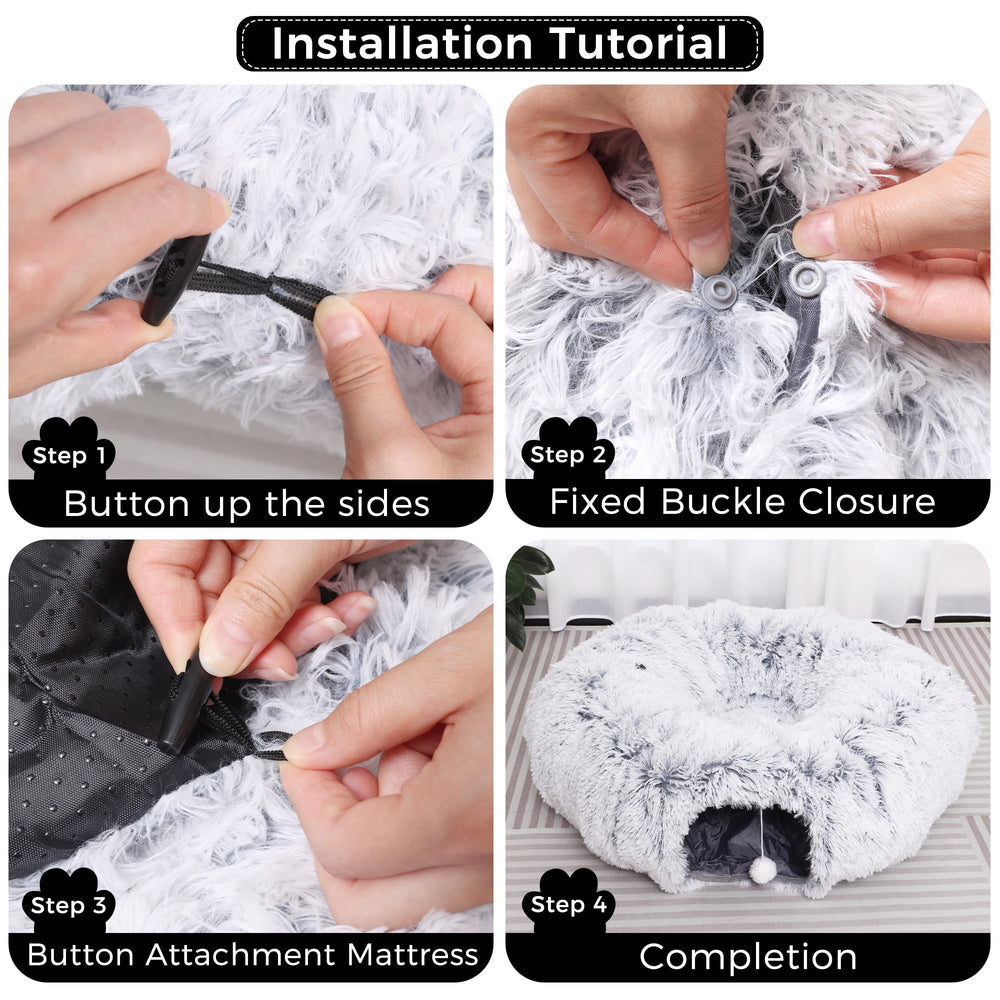 Installation Tutorial

Step 1
Button up the sides

Step 2
Fixed Buckle Closure

Step 3
Button Attachment Mattress

Step 4
Completion