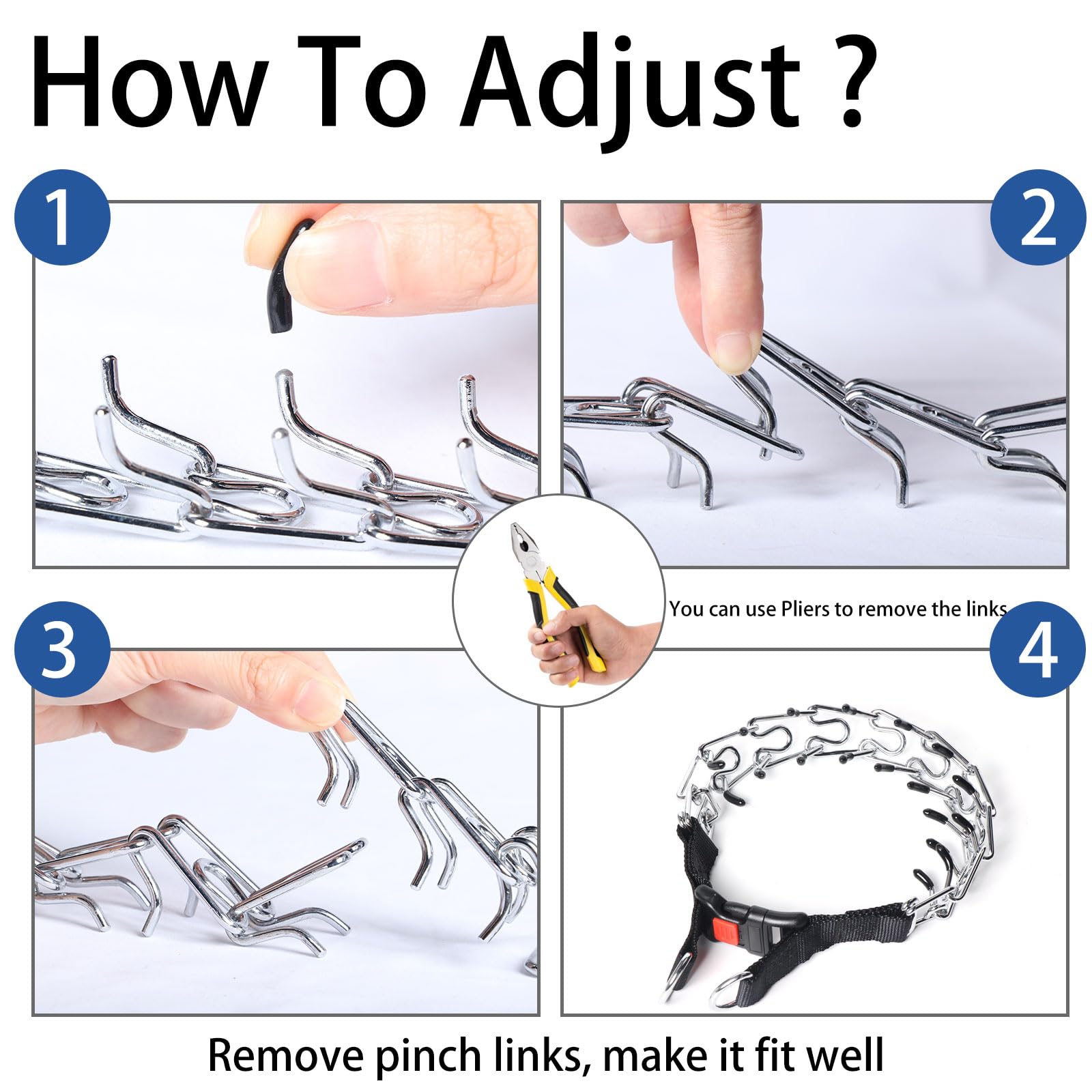 How To Adjust ?

1

2

You can use Pliers to remove the links

3

4

Remove pinch links, make it fit well