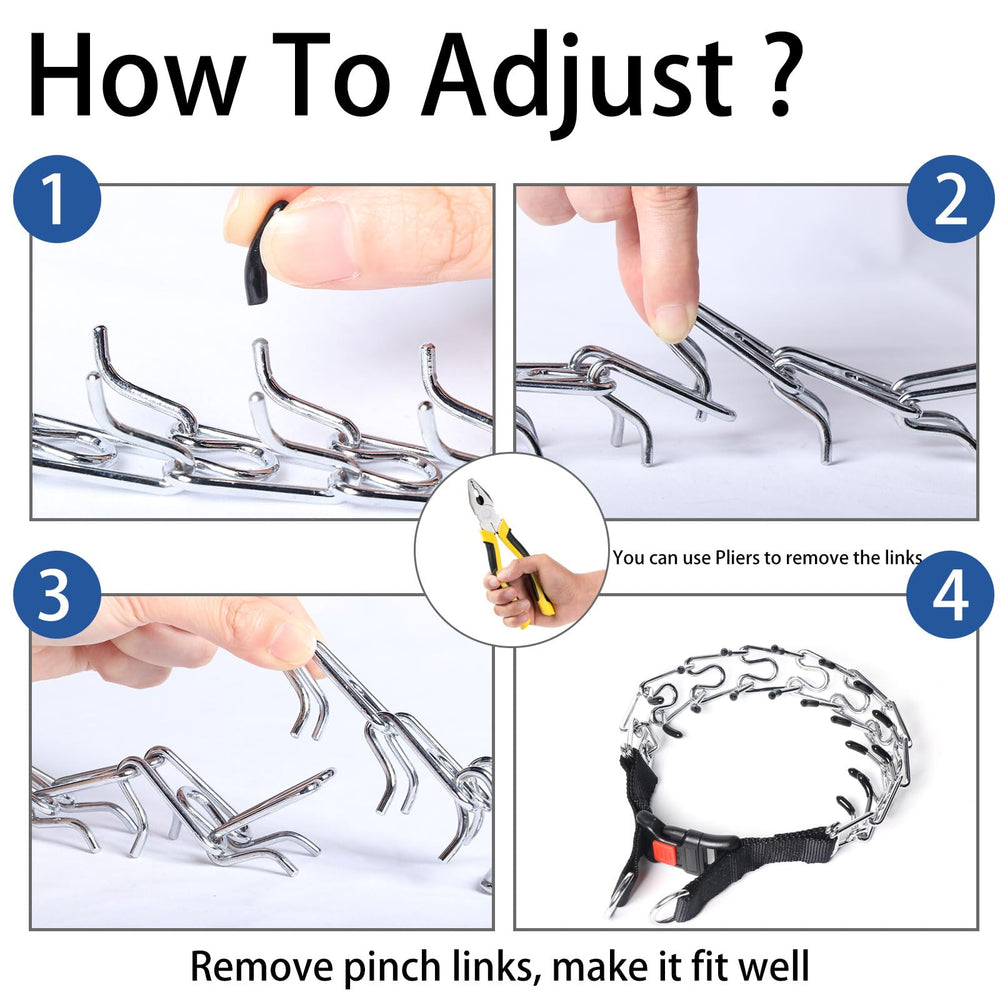 How To Adjust ?

1

2

You can use Pliers to remove the links

3

4

Remove pinch links, make it fit well