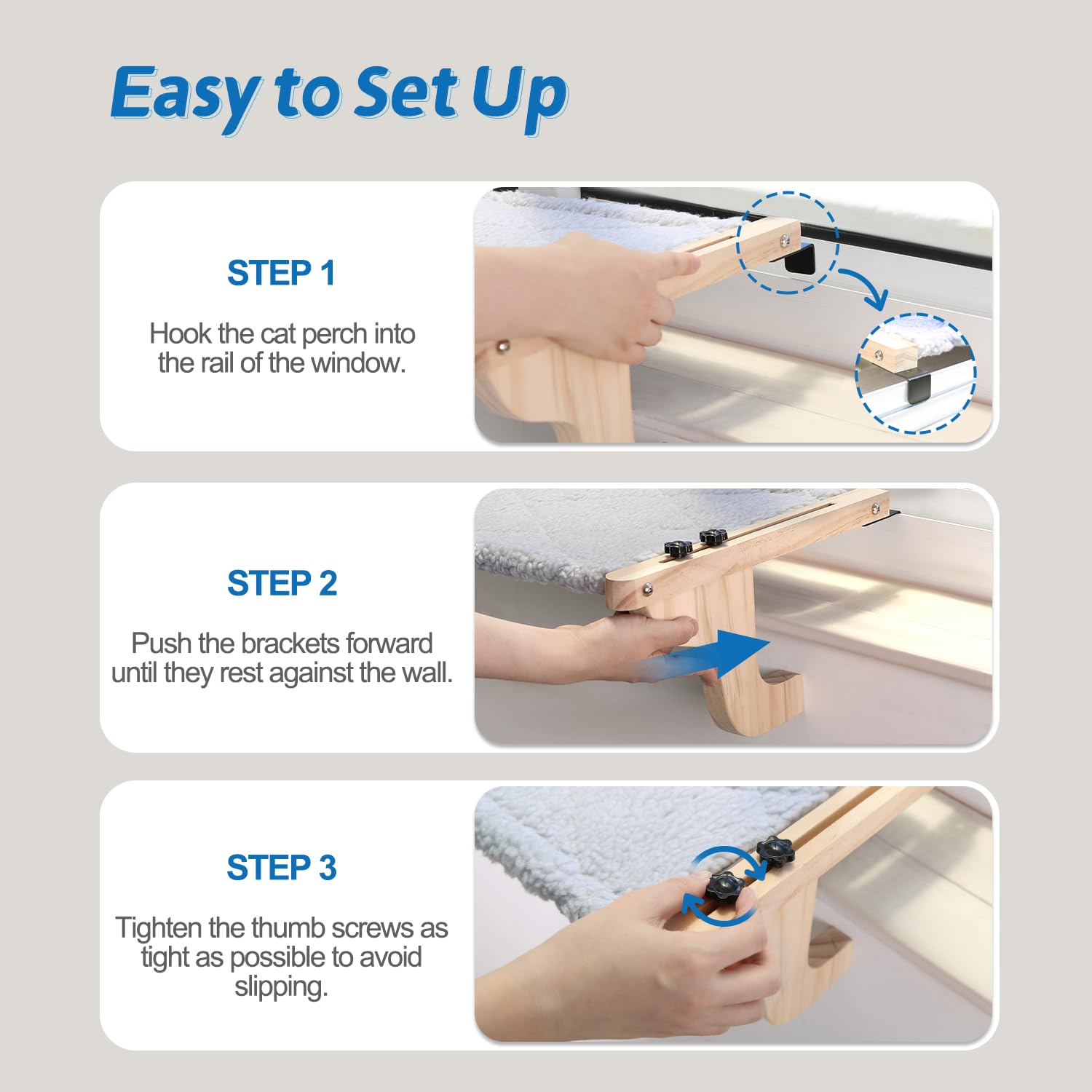 Easy to Set Up

STEP 1

Hook the cat perch into the rail of the window.

STEP 2

Push the brackets forward until they rest against the wall.

STEP 3

Tighten the thumb screws as tight as possible to avoid slipping.