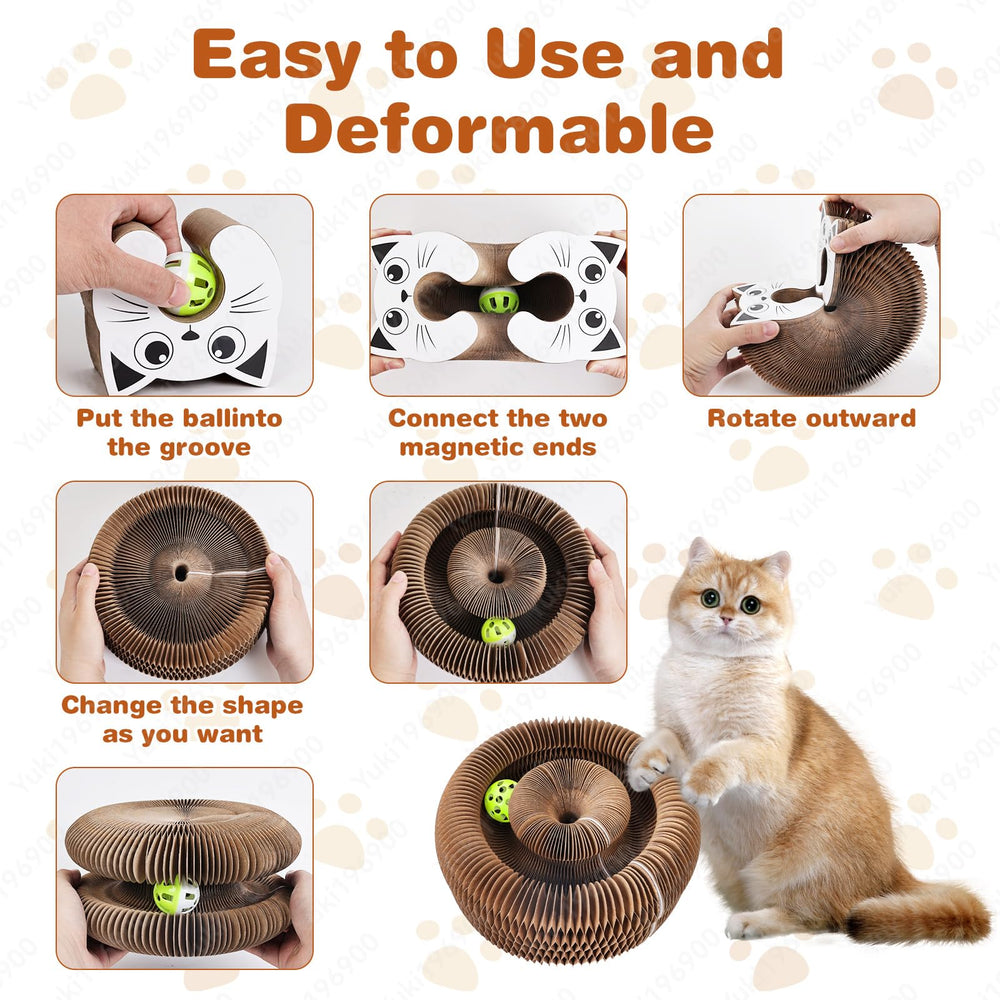 Easy to Use and Deformable

Put the ballinto the groove

Connect the two magnetic ends

Rotate outward

Change the shape as you want

Yuki196900