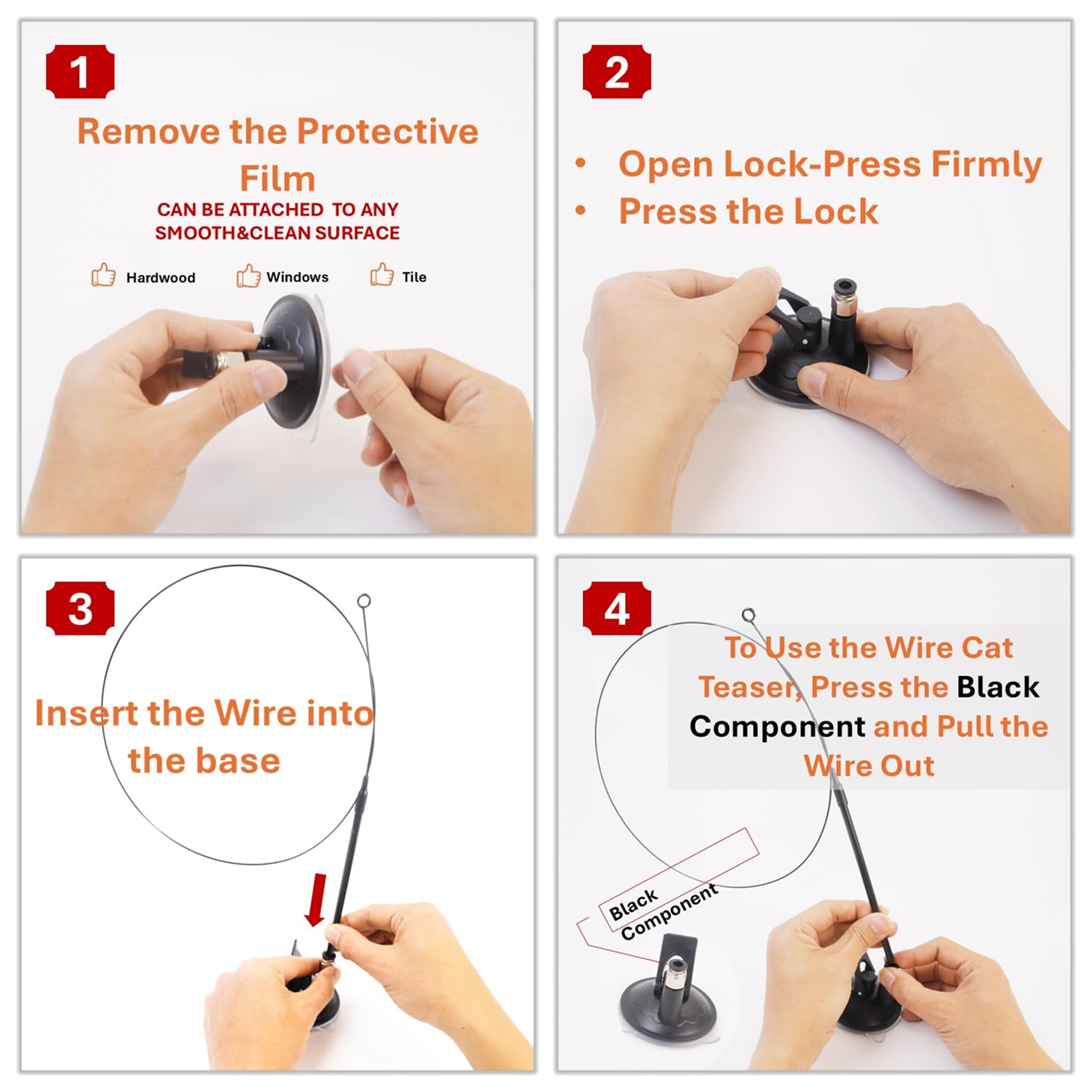 1

Remove the Protective Film

CAN BE ATTACHED TO ANY SMOOTH&CLEAN SURFACE

Hardwood Windows Tile

2

• Open Lock-Press Firmly
• Press the Lock

3

Insert the Wire into the base

4

To Use the Wire Cat Teaser, Press the Black Component and Pull the Wire Out

Black Component