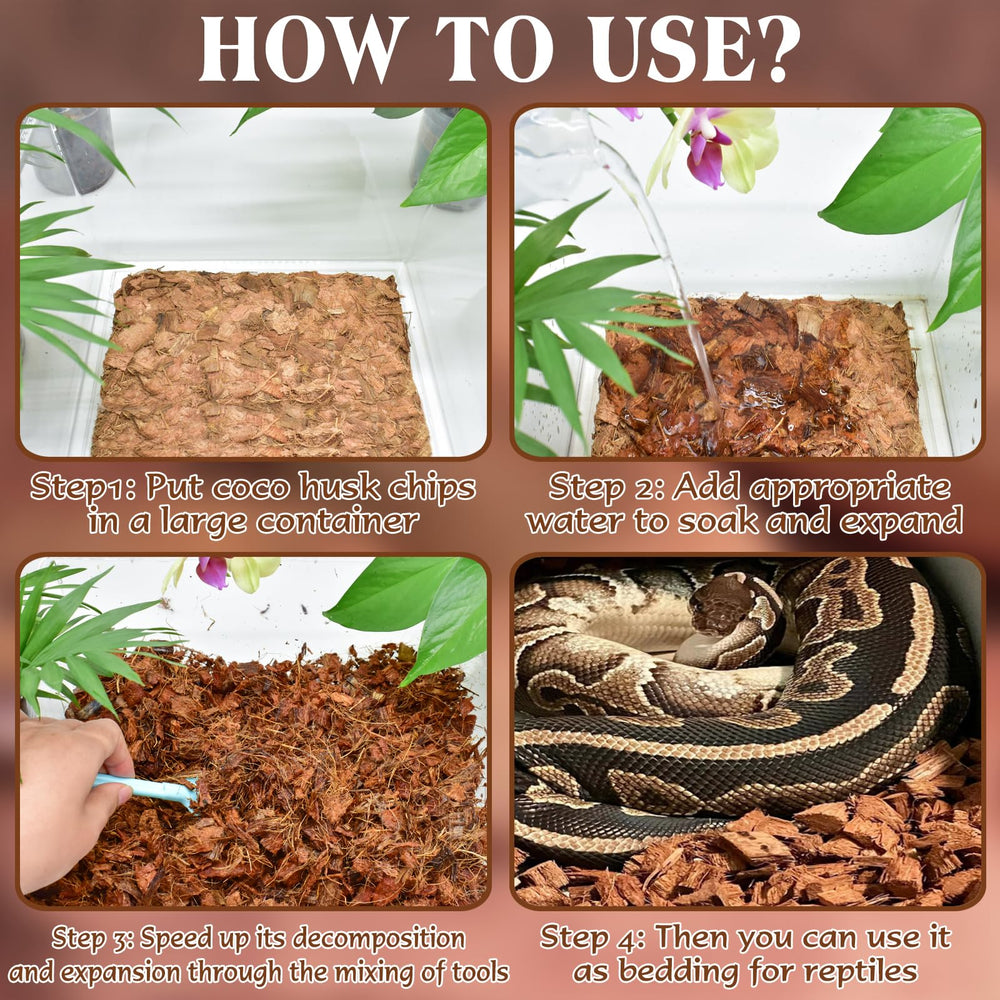 HOW TO USE?

Step1: Put coco husk chips in a large container

Step 2: Add appropriate water to soak and expand

Step 3: Speed up its decomposition and expansion through the mixing of tools

Step 4: Then you can use it as bedding for reptiles