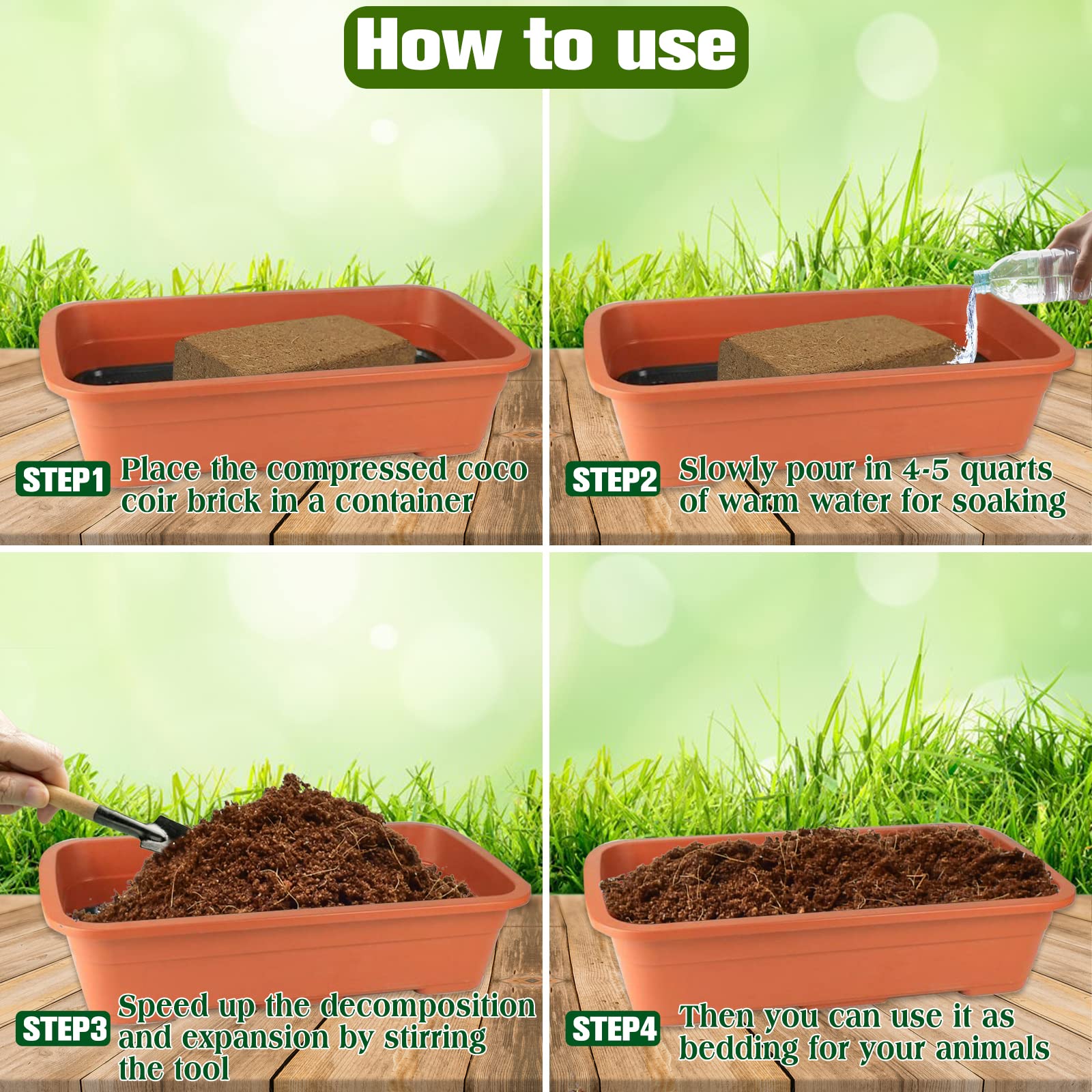 How to use

STEP1 Place the compressed coco coir brick in a container

STEP2 Slowly pour in 4-5 quarts of warm water for soaking

STEP3 Speed up the decomposition and expansion by stirring the tool

STEP4 Then you can use it as bedding for your animals