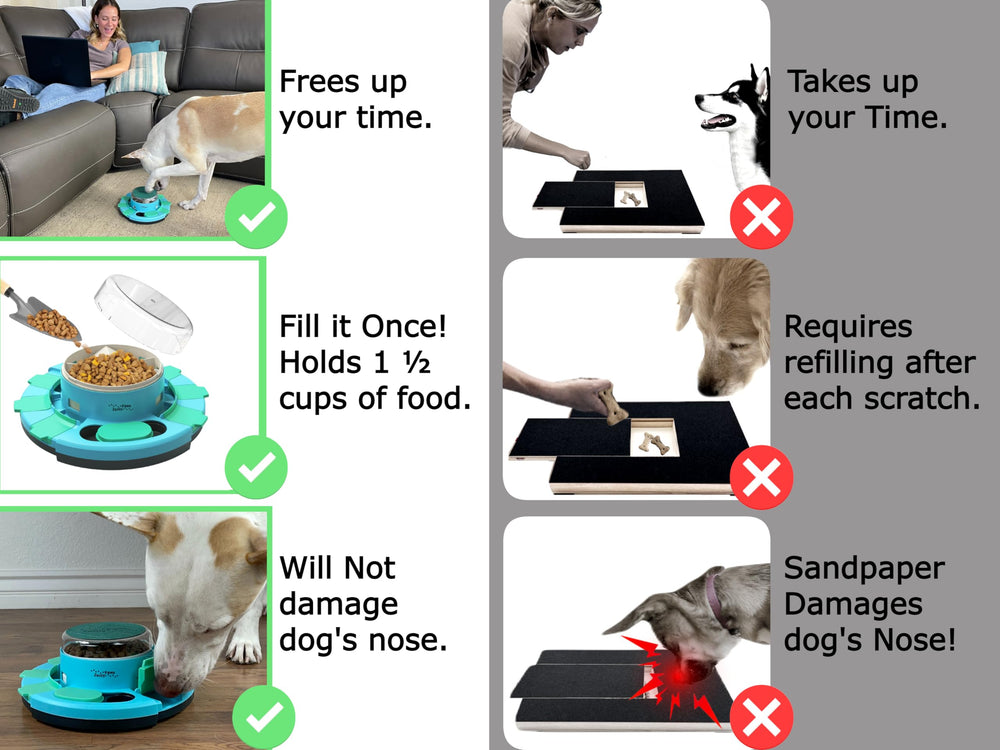 Frees up your time.

Fill it Once! Holds 1 ½ cups of food.

Will Not damage dog's nose.

Takes up your Time.

Requires refilling after each scratch.

Sandpaper Damages dog's Nose!