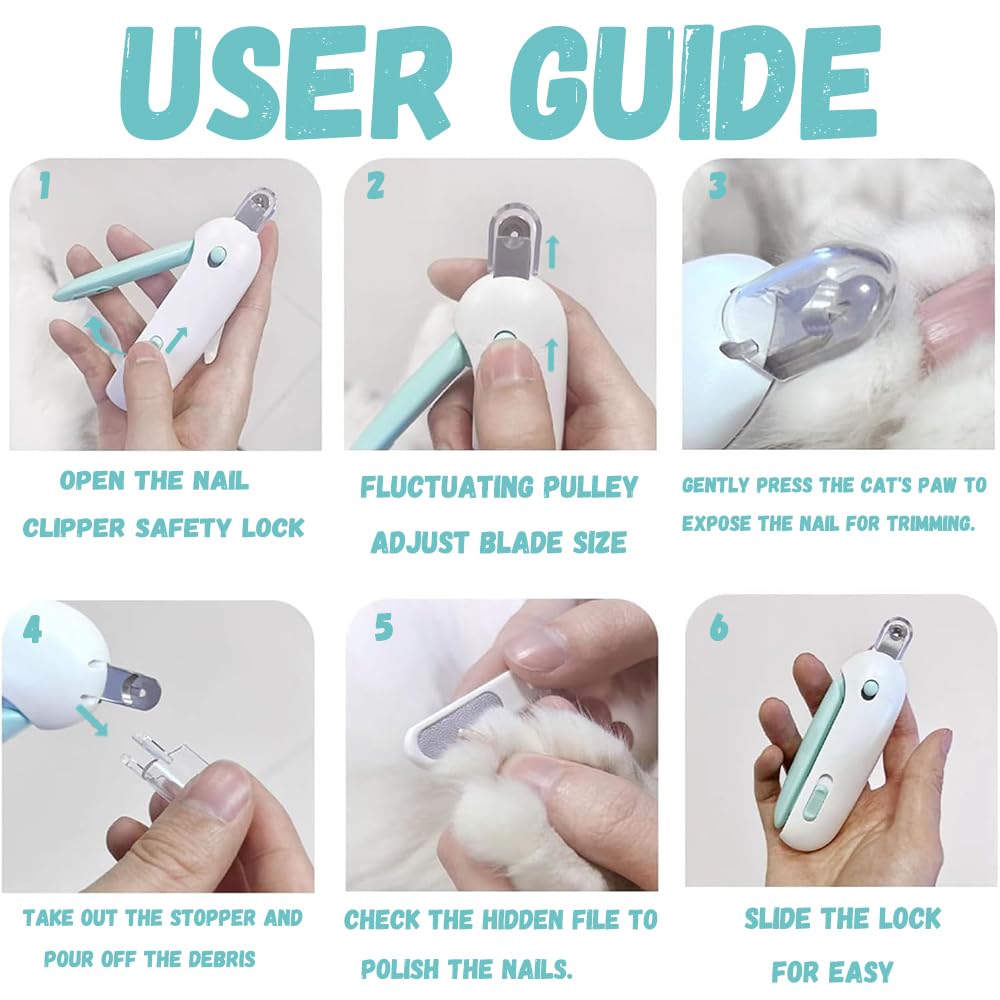 USER GUIDE

1

OPEN THE NAIL CLIPPER SAFETY LOCK

2

FLUCTUATING PULLEY ADJUST BLADE SIZE

3

GENTLY PRESS THE CAT'S PAW TO EXPOSE THE NAIL FOR TRIMMING.

4

TAKE OUT THE STOPPER AND POUR OFF THE DEBRIS

5

CHECK THE HIDDEN FILE TO POLISH THE NAILS.

6

SLIDE THE LOCK FOR EASY