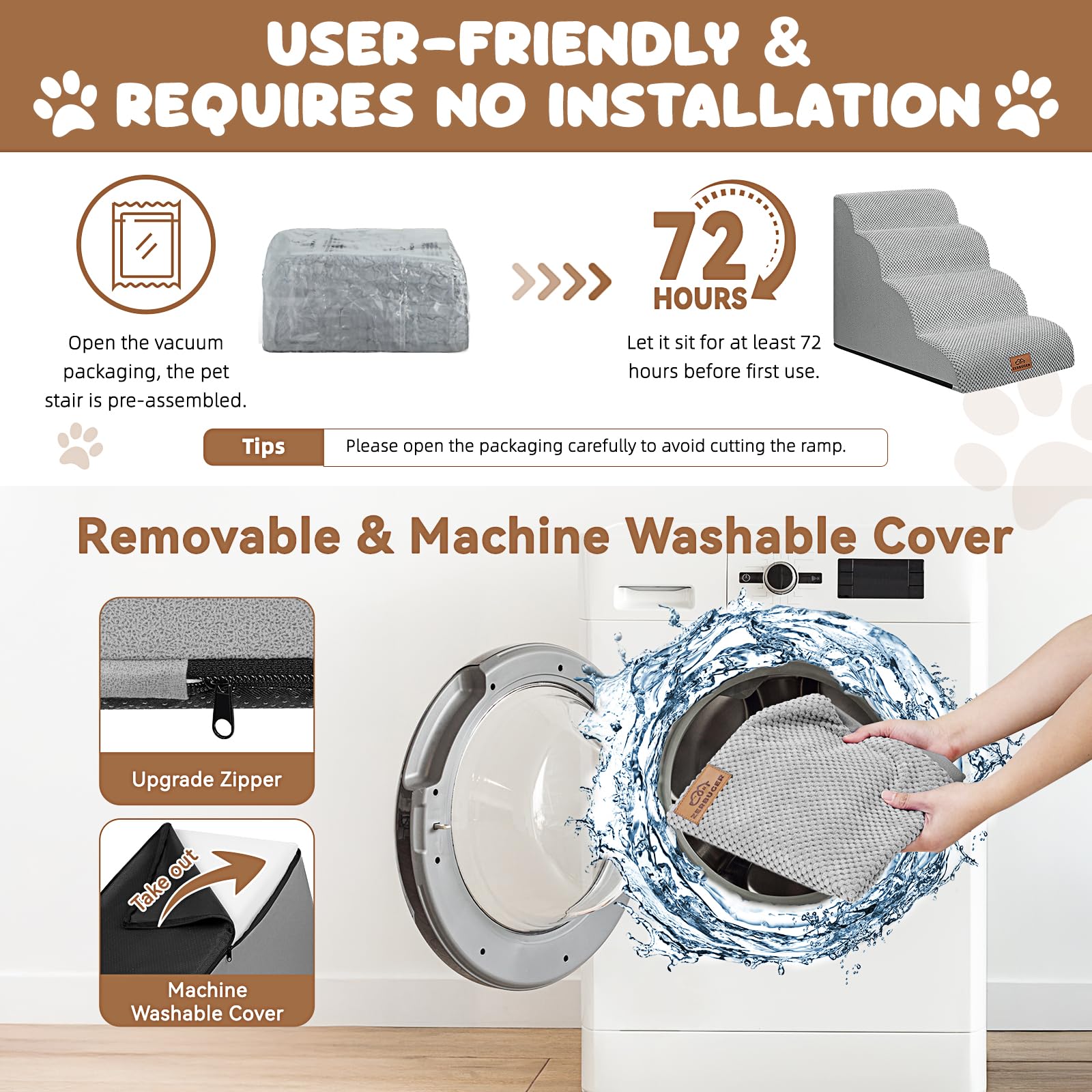 USER-FRIENDLY &
REQUIRES NO INSTALLATION

Open the vacuum packaging, the pet stair is pre-assembled.

72 HOURS

Let it sit for at least 72 hours before first use.

ZERBUGER

Tips

Please open the packaging carefully to avoid cutting the ramp.

Removable & Machine Washable Cover

Upgrade Zipper

Take out

Machine Washable Cover

ZERBUGER