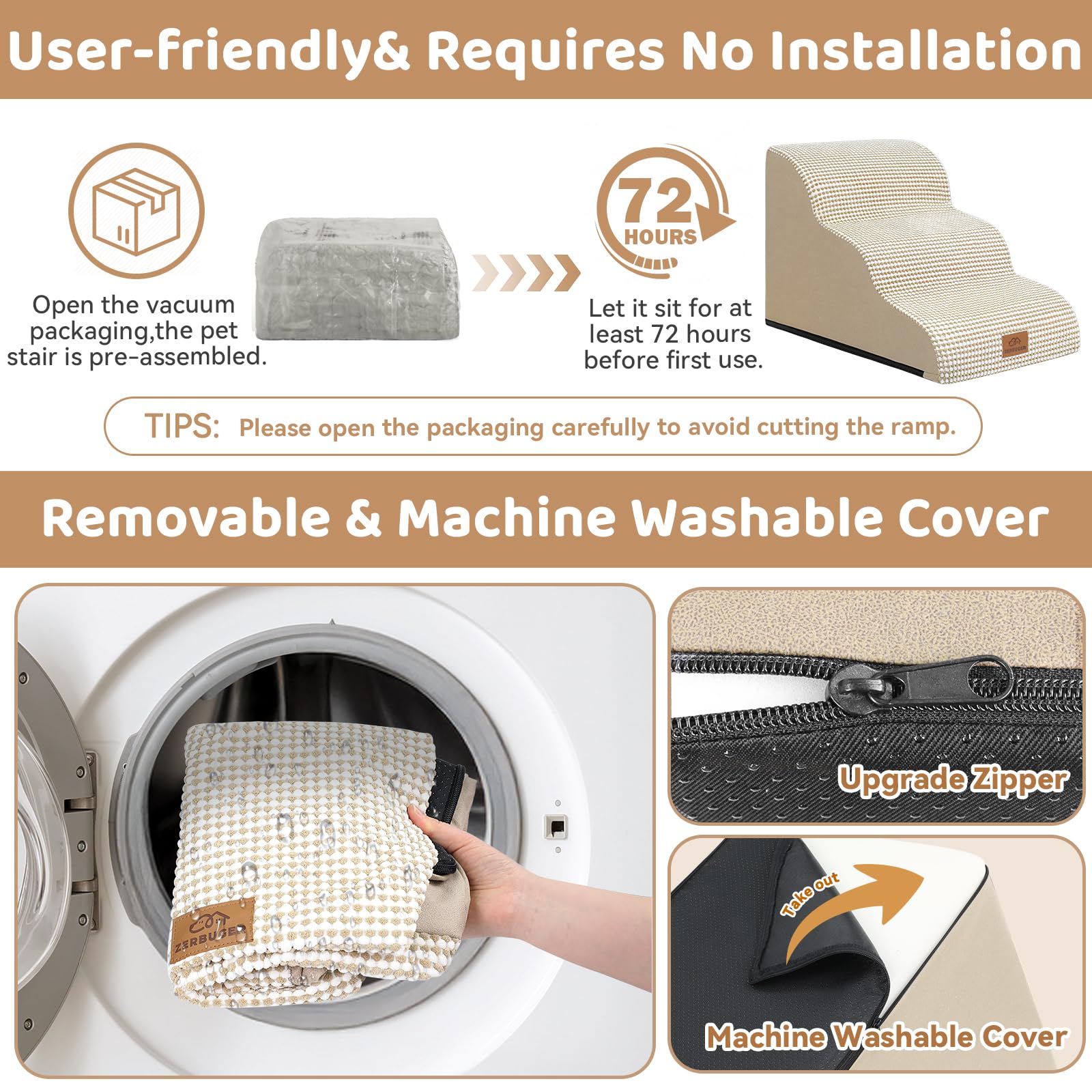 User-friendly& Requires No Installation

Open the vacuum packaging,the pet stair is pre-assembled.

72 HOURS

Let it sit for at least 72 hours before first use.

ZERBUGER

TIPS: Please open the packaging carefully to avoid cutting the ramp.

Removable & Machine Washable Cover

ZERBUGER

Upgrade Zipper

Take out

Machine Washable Cover