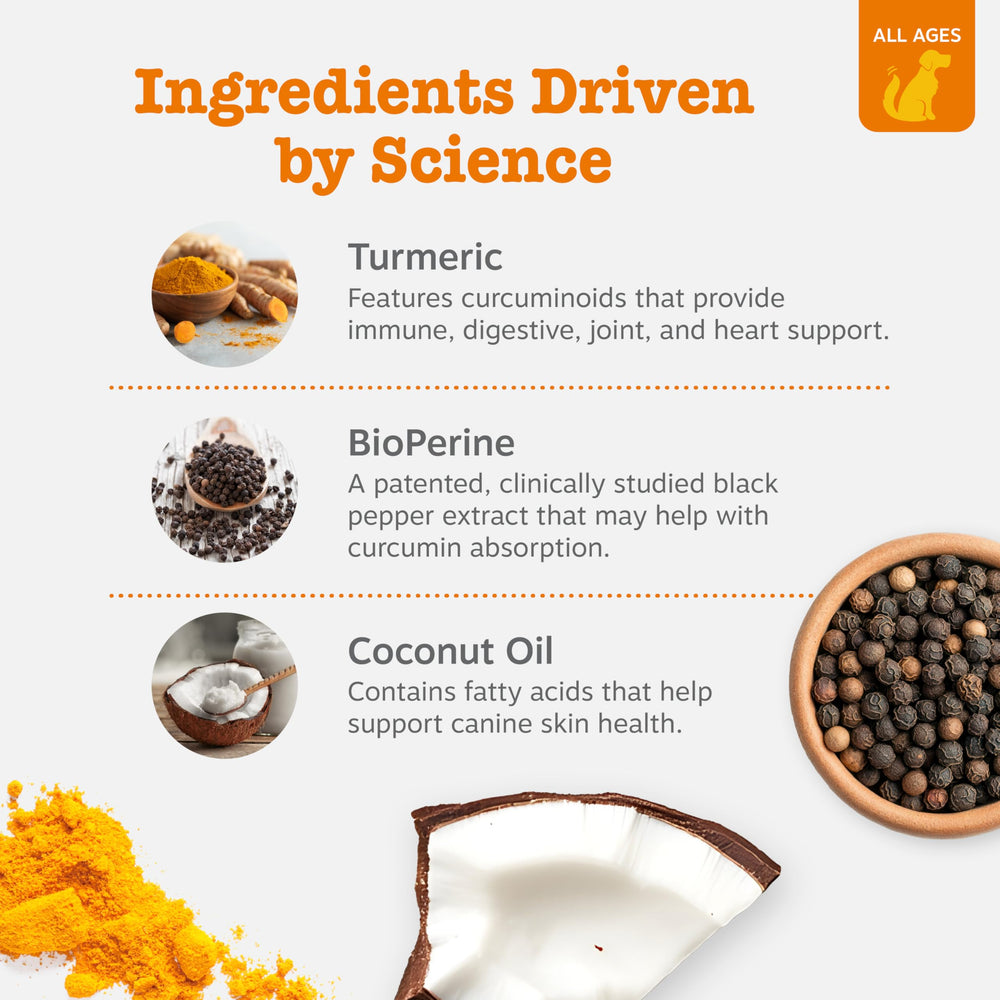 ALL AGES

Ingredients Driven by Science

Turmeric
Features curcuminoids that provide immune, digestive, joint, and heart support.

BioPerine
A patented, clinically studied black pepper extract that may help with curcumin absorption.

Coconut Oil
Contains fatty acids that help support canine skin health.