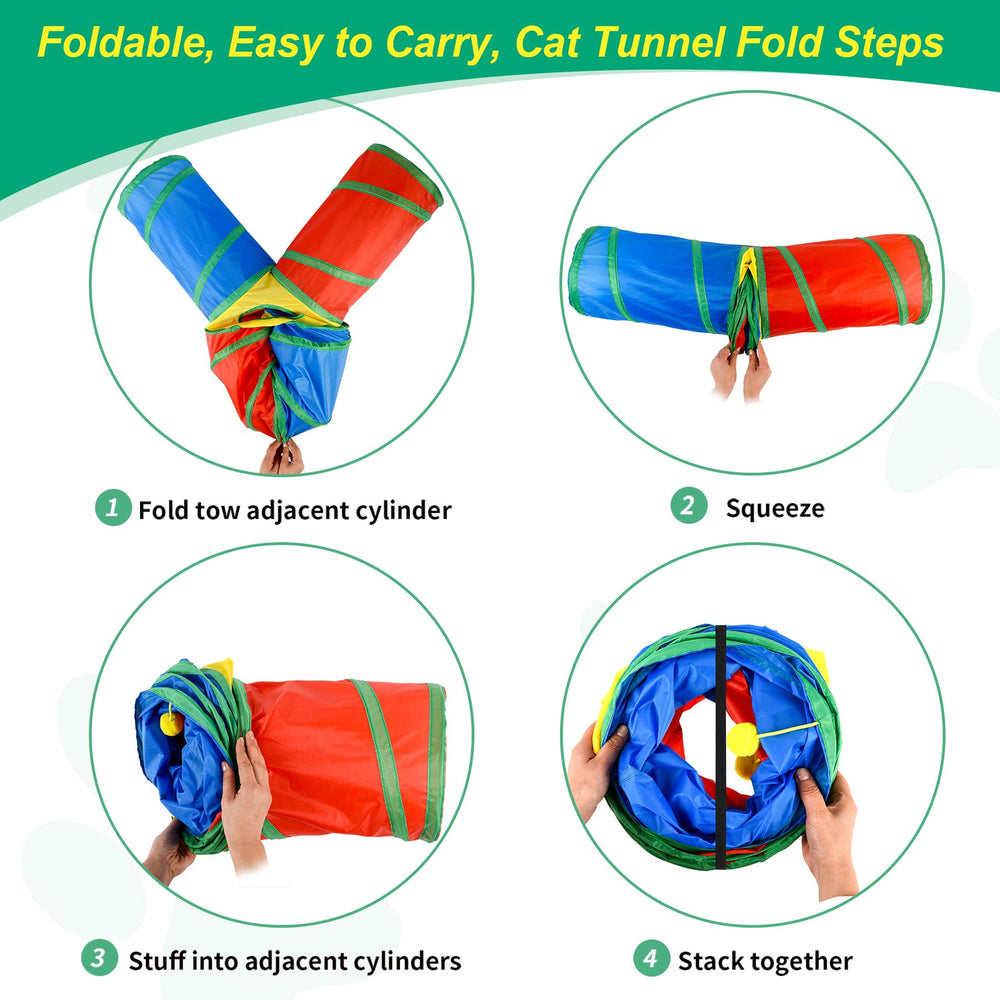 Foldable, Easy to Carry, Cat Tunnel Fold Steps

1 Fold tow adjacent cylinder

2 Squeeze

3 Stuff into adjacent cylinders

4 Stack together