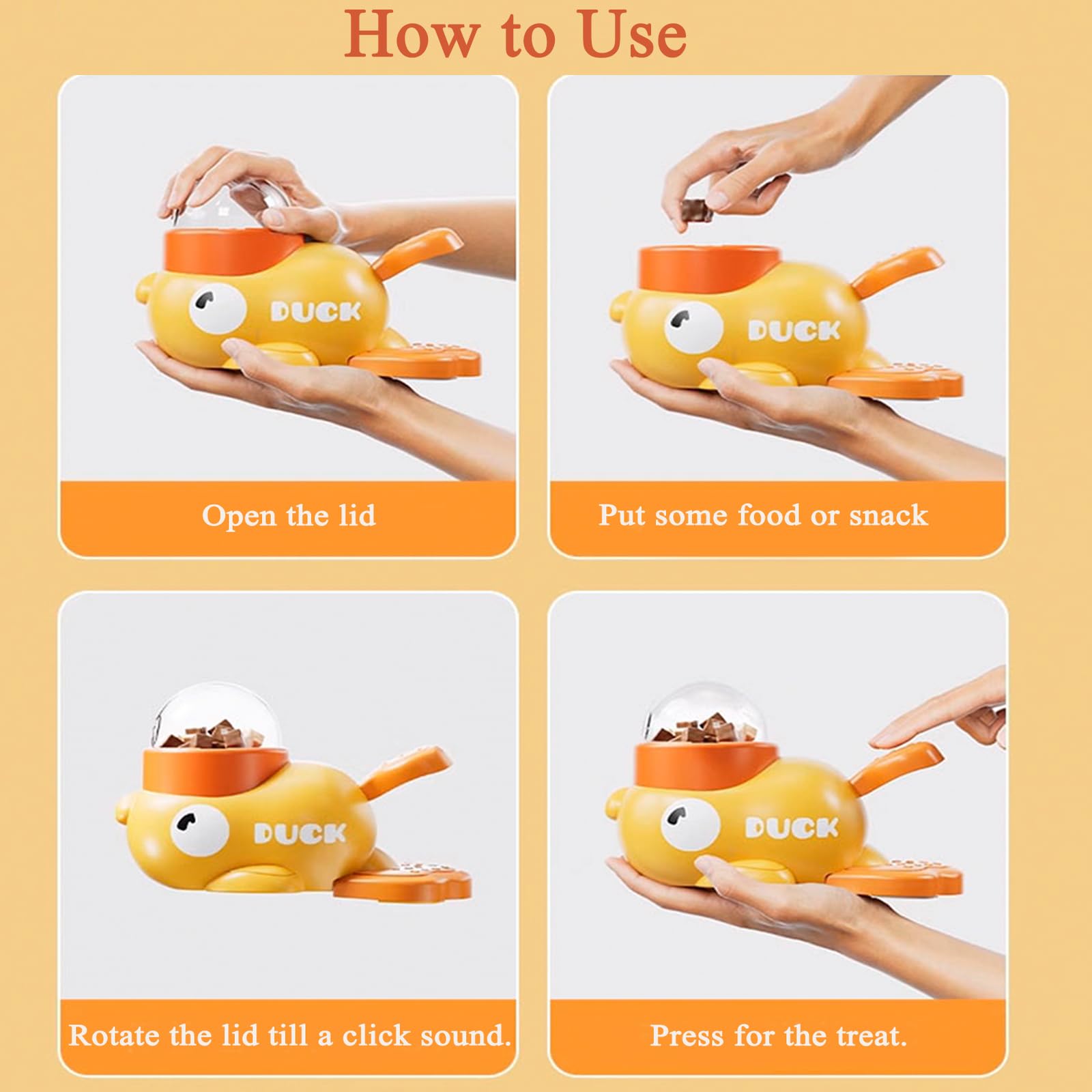 How to Use

DUCK

Open the lid

DUCK

Put some food or snack

DUCK

Rotate the lid till a click sound.

DUCK

Press for the treat.