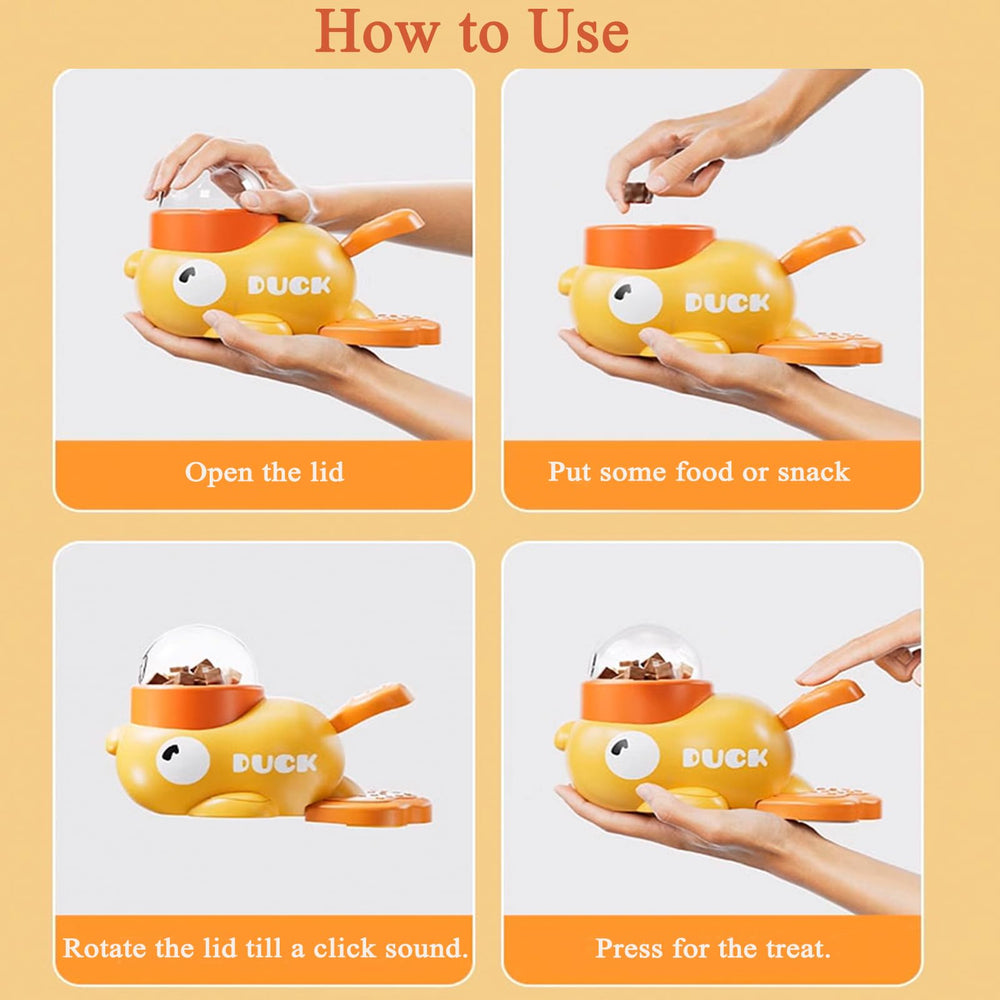 How to Use

DUCK

Open the lid

DUCK

Put some food or snack

DUCK

Rotate the lid till a click sound.

DUCK

Press for the treat.