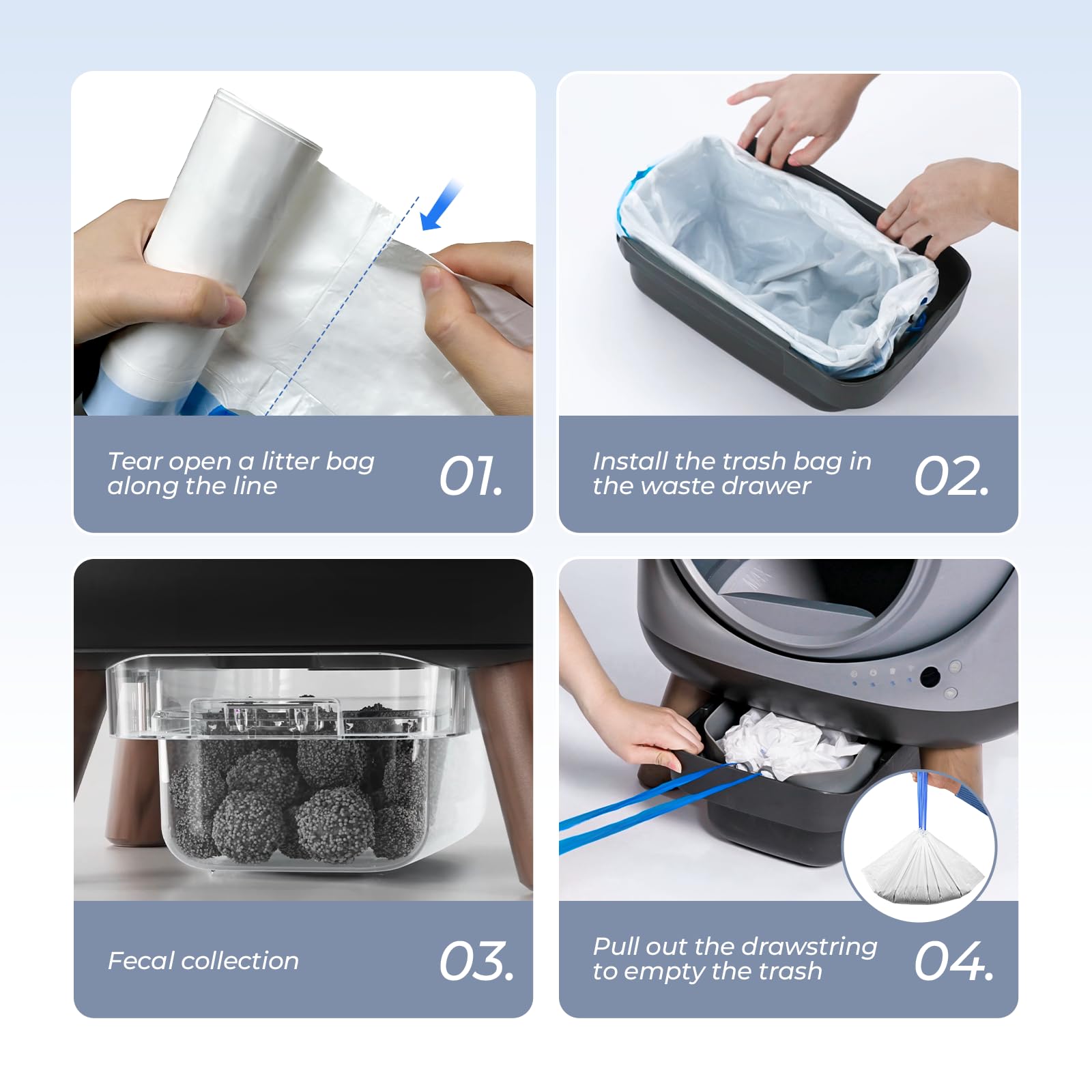 Tear open a litter bag along the line

01.

Install the trash bag in the waste drawer

02.

Fecal collection

03.

Pull out the drawstring to empty the trash

04.