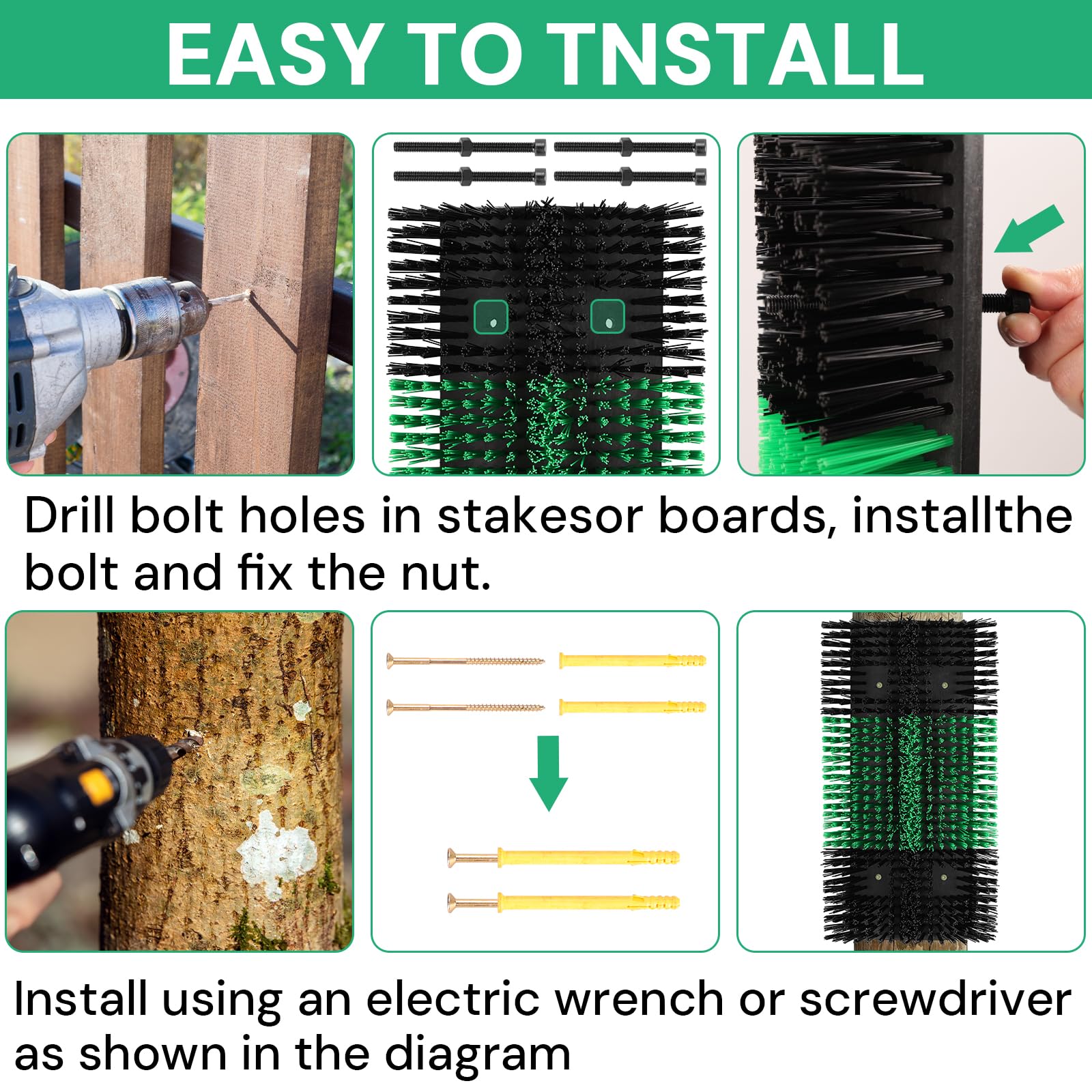 EASY TO TNSTALL

Drill bolt holes in stakesor boards, installthe bolt and fix the nut.

Install using an electric wrench or screwdriver as shown in the diagram