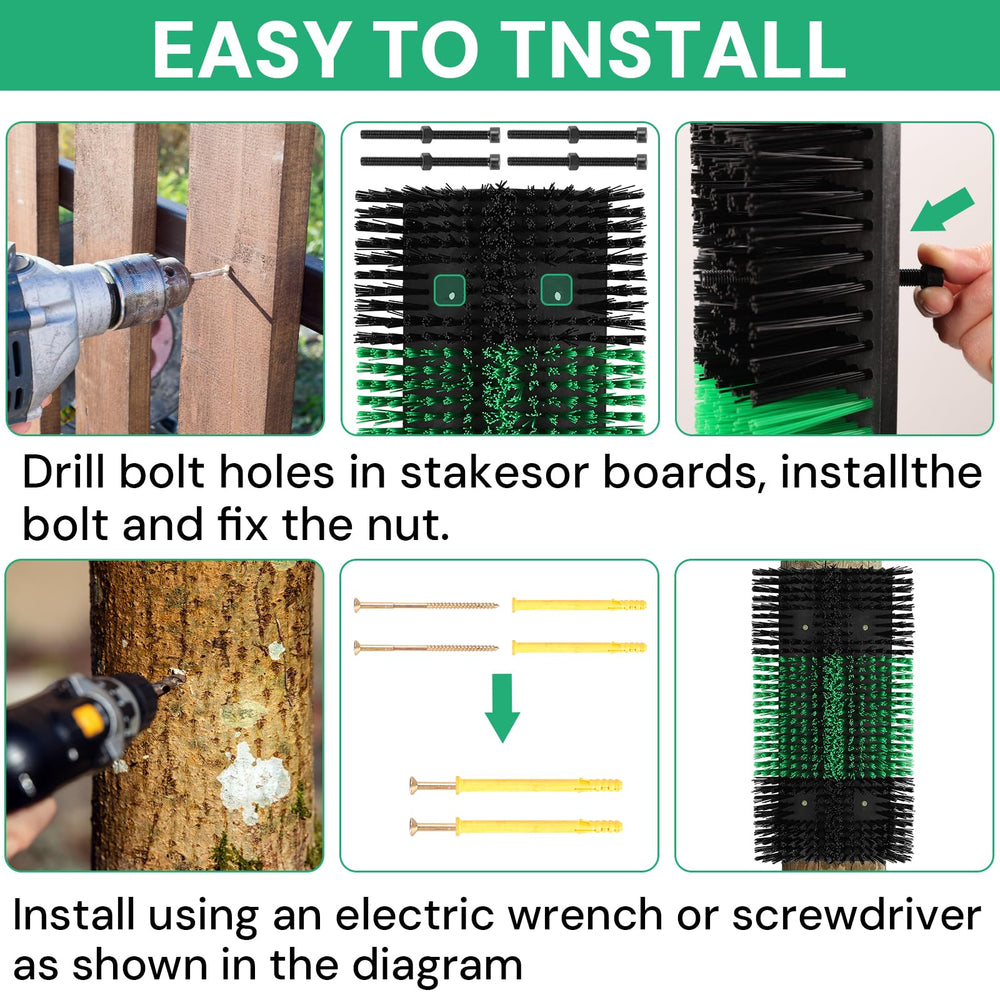 EASY TO TNSTALL

Drill bolt holes in stakesor boards, installthe bolt and fix the nut.

Install using an electric wrench or screwdriver as shown in the diagram