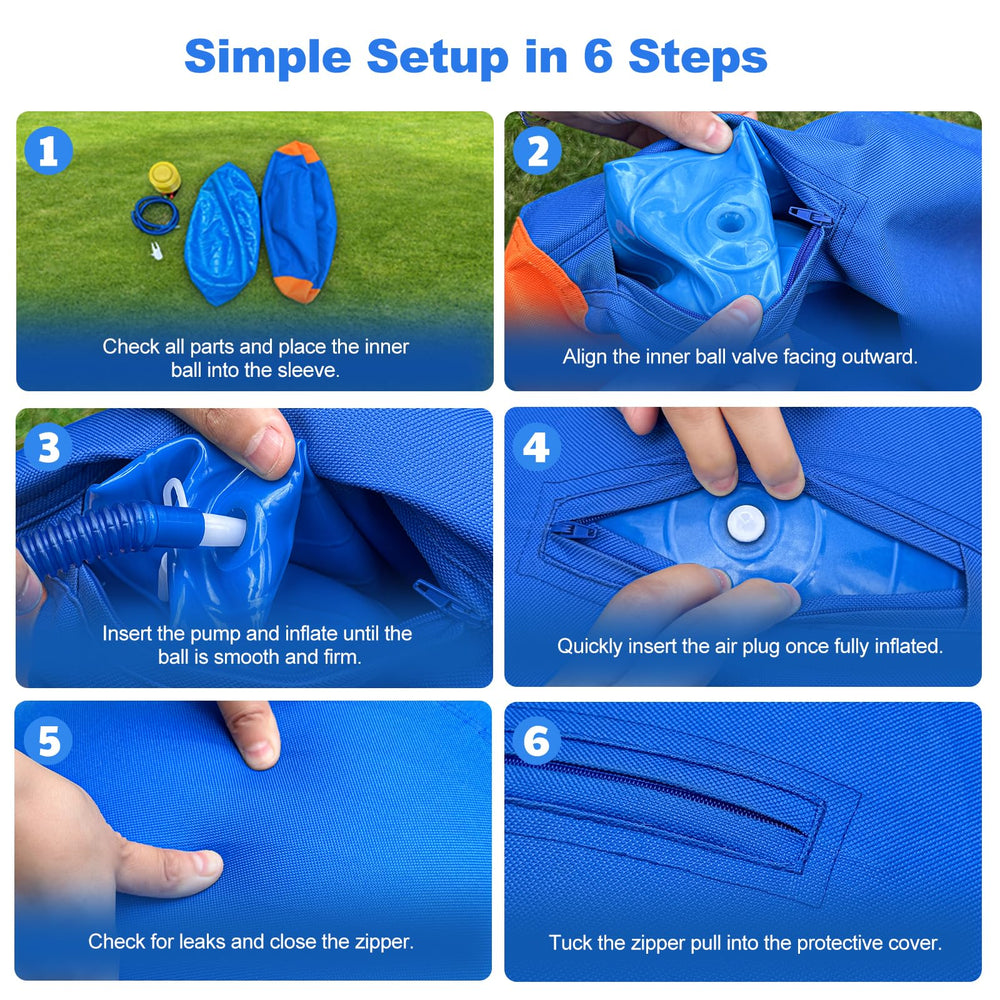 Simple Setup in 6 Steps

1
Check all parts and place the inner ball into the sleeve.

2
Align the inner ball valve facing outward.

3
Insert the pump and inflate until the ball is smooth and firm.

4
Quickly insert the air plug once fully inflated.

5
Check for leaks and close the zipper.

6
Tuck the zipper pull into the protective cover.