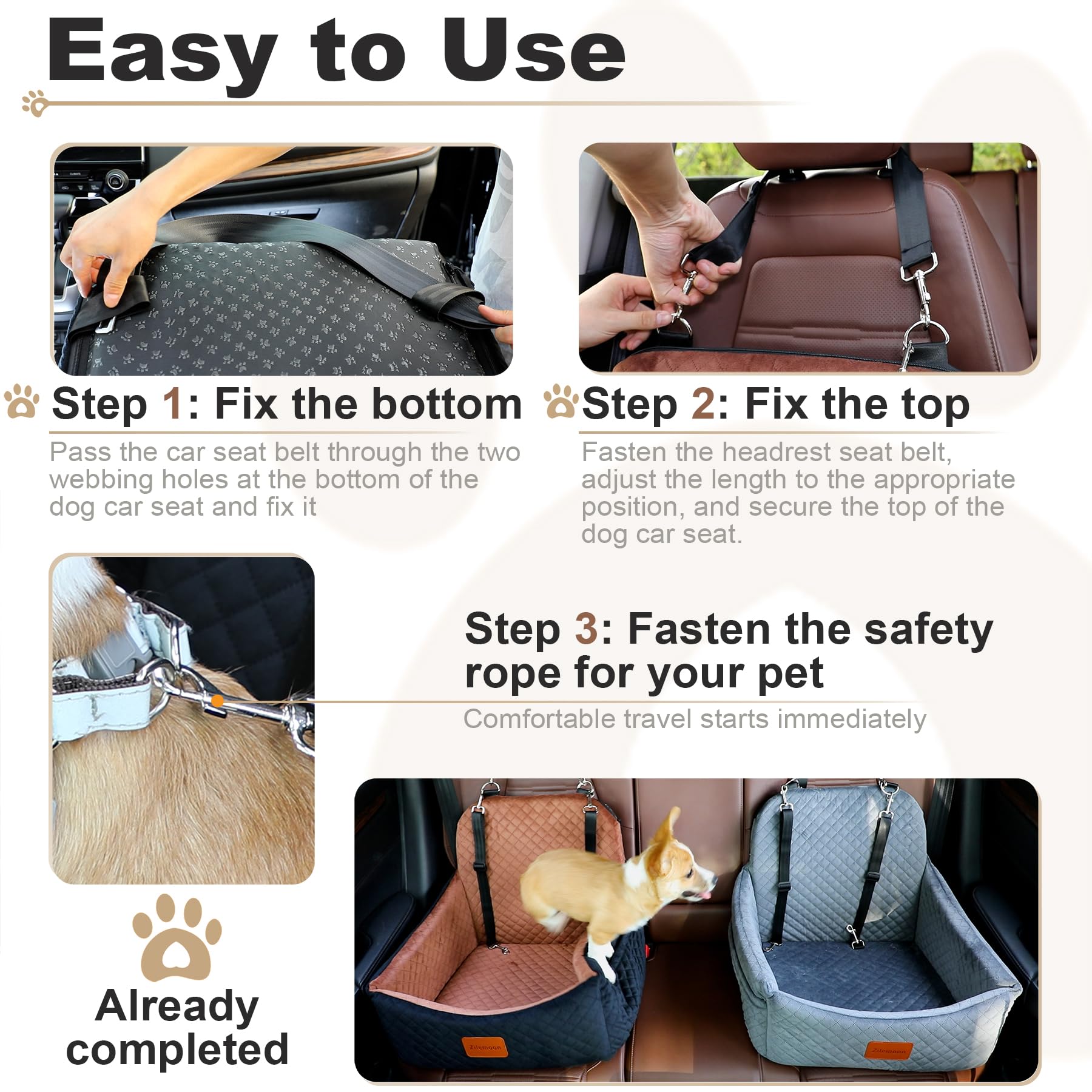 Easy to Use

Step 1: Fix the bottom

Pass the car seat belt through the two webbing holes at the bottom of the dog car seat and fix it

Step 2: Fix the top

Fasten the headrest seat belt, adjust the length to the appropriate position, and secure the top of the dog car seat.

Step 3: Fasten the safety rope for your pet

Comfortable travel starts immediately

Already completed

Zilemoon

Zilemoon