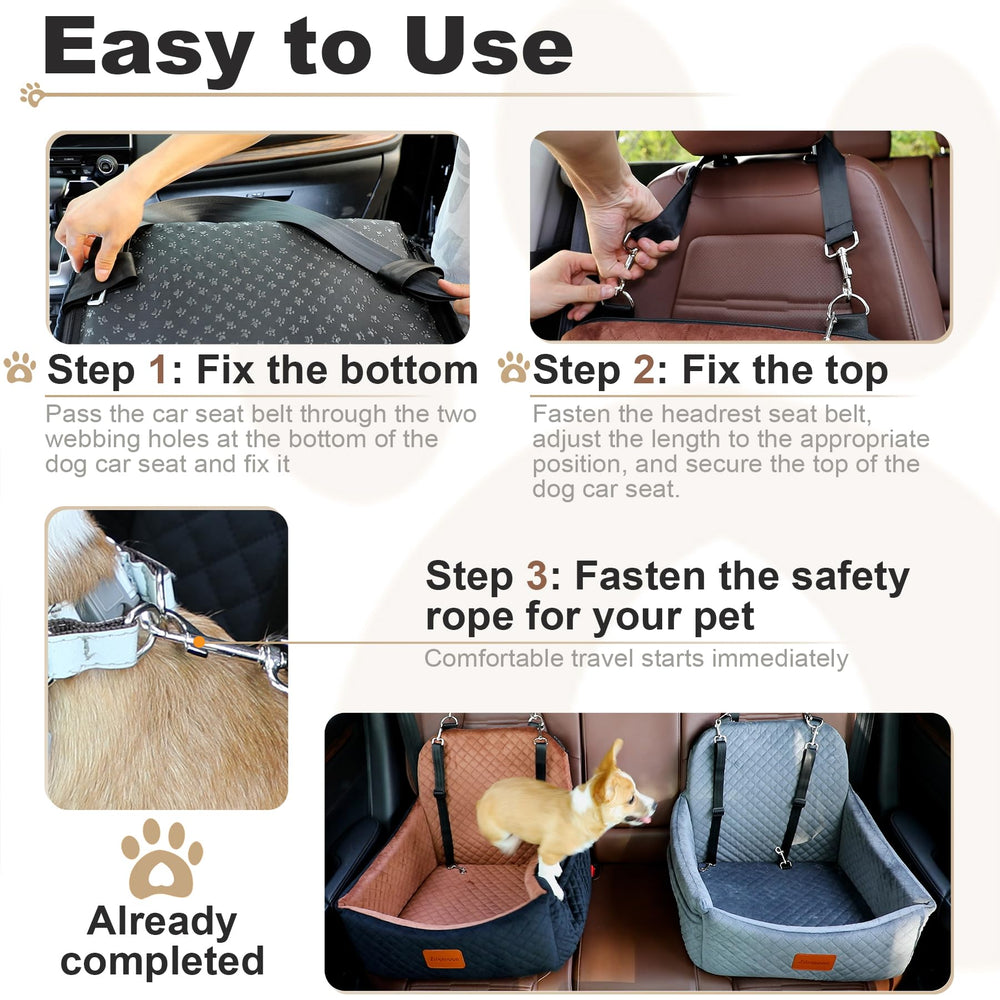 Easy to Use

Step 1: Fix the bottom

Pass the car seat belt through the two webbing holes at the bottom of the dog car seat and fix it

Step 2: Fix the top

Fasten the headrest seat belt, adjust the length to the appropriate position, and secure the top of the dog car seat.

Step 3: Fasten the safety rope for your pet

Comfortable travel starts immediately

Already completed