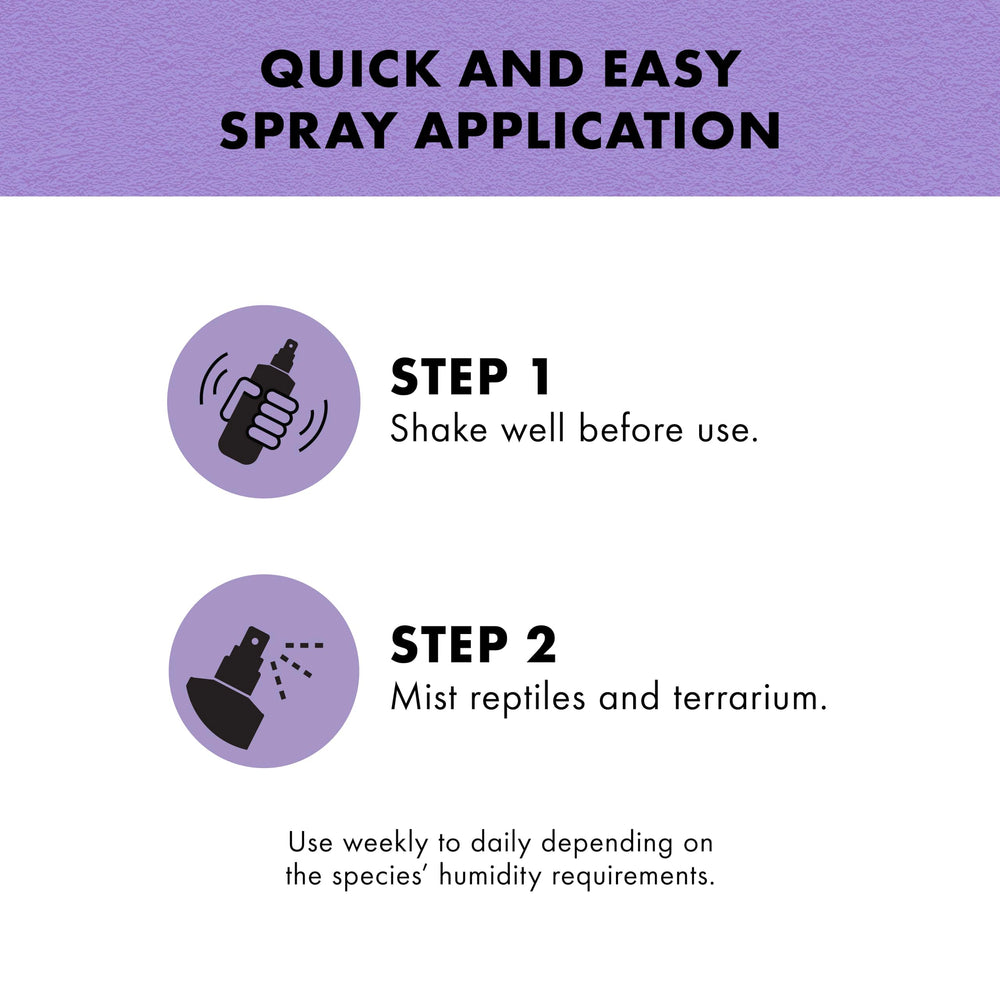 QUICK AND EASY
SPRAY APPLICATION

STEP 1
Shake well before use.

STEP 2
Mist reptiles and terrarium.

Use weekly to daily depending on the species' humidity requirements.