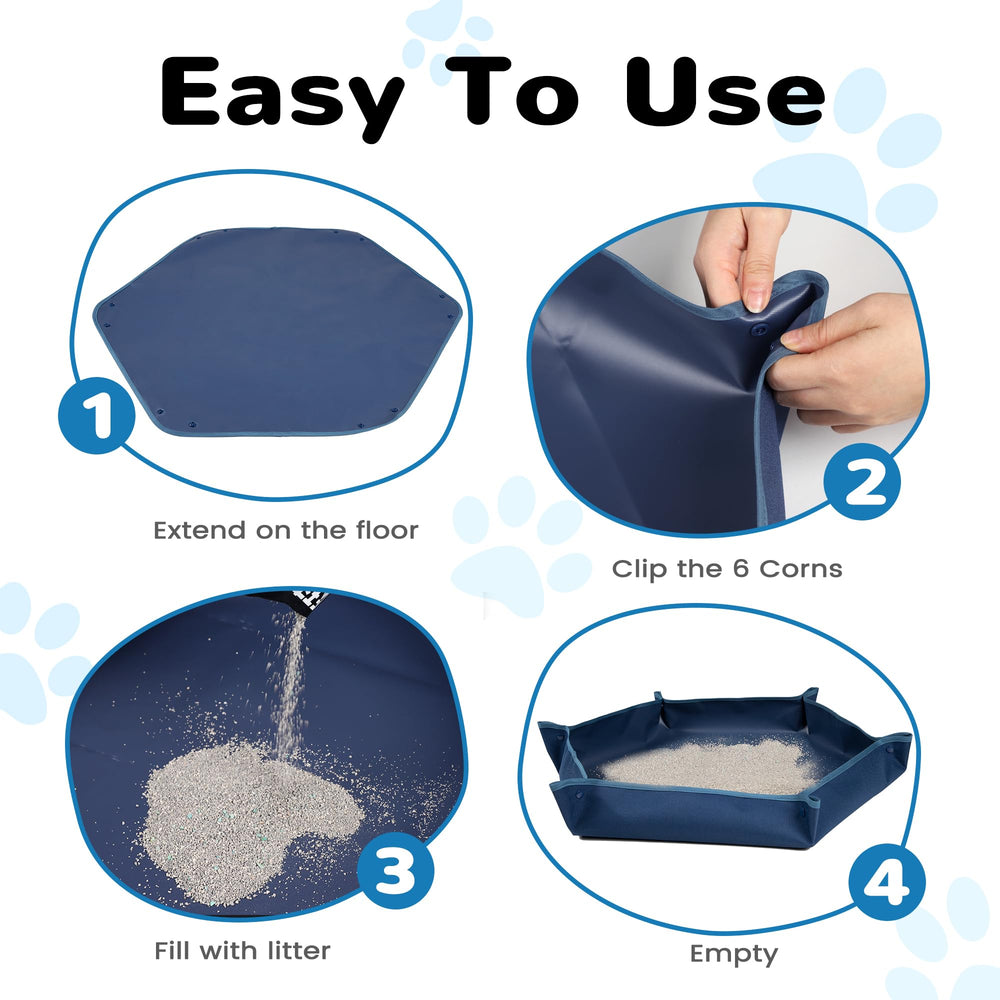 Easy To Use

1

Extend on the floor

2

Clip the 6 Corns

3

Fill with litter

4

Empty