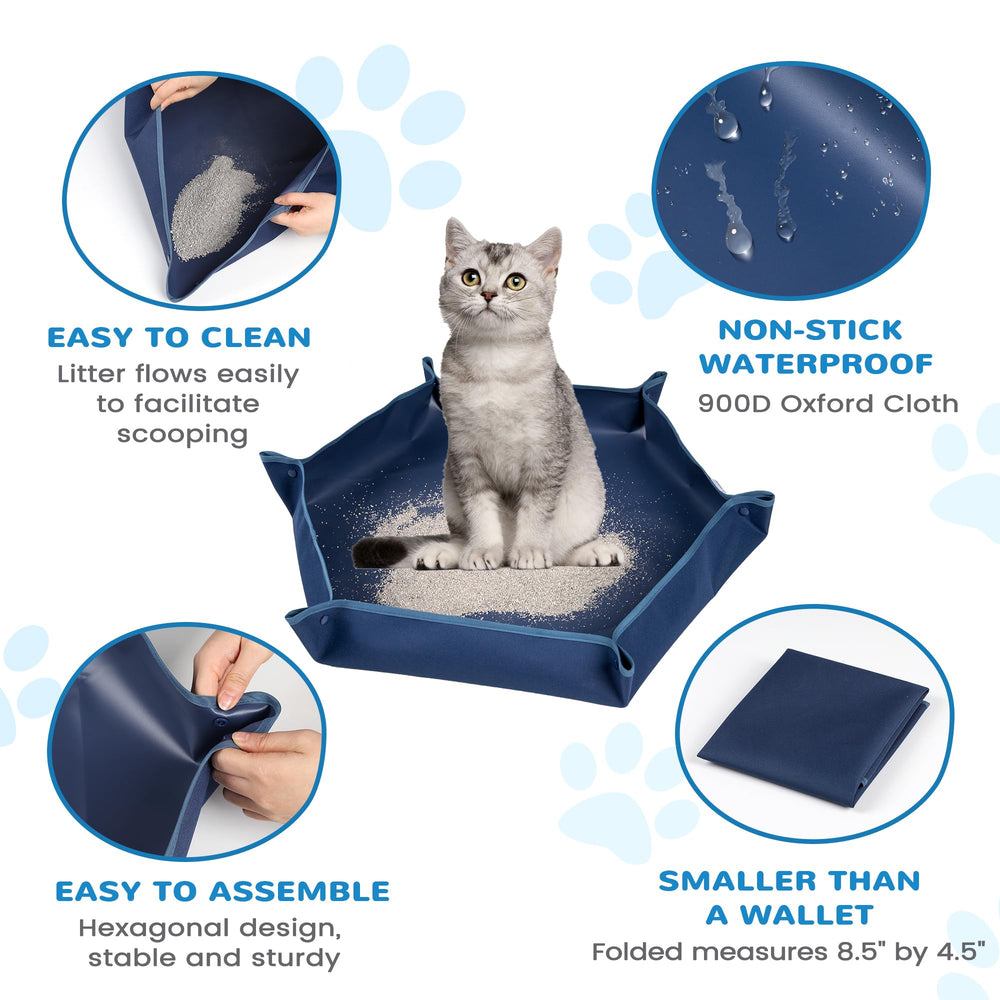 EASY TO CLEAN
Litter flows easily to facilitate scooping

NON-STICK WATERPROOF
900D Oxford Cloth

EASY TO ASSEMBLE
Hexagonal design, stable and sturdy

SMALLER THAN A WALLET
Folded measures 8.5" by 4.5"