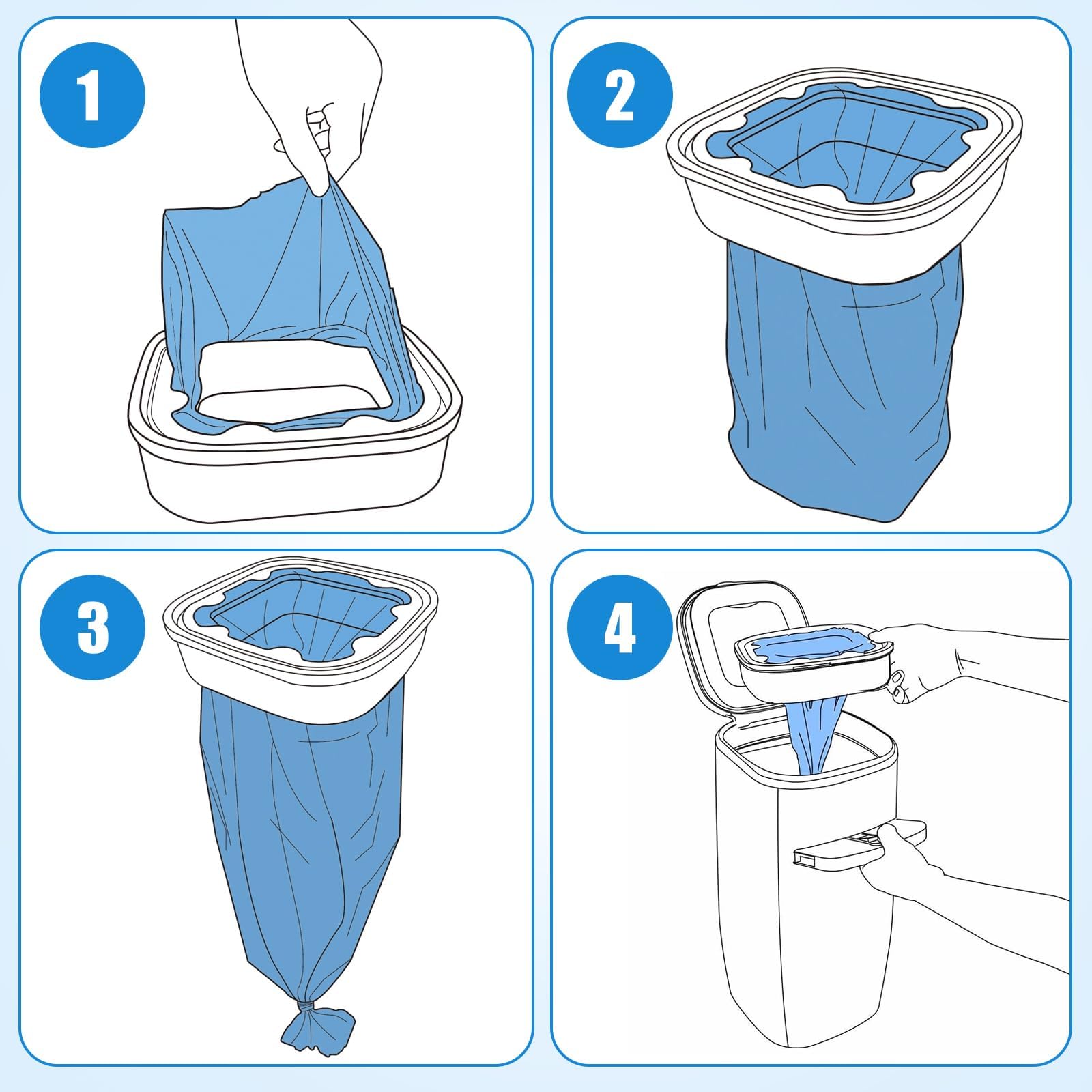 1

2

3

4