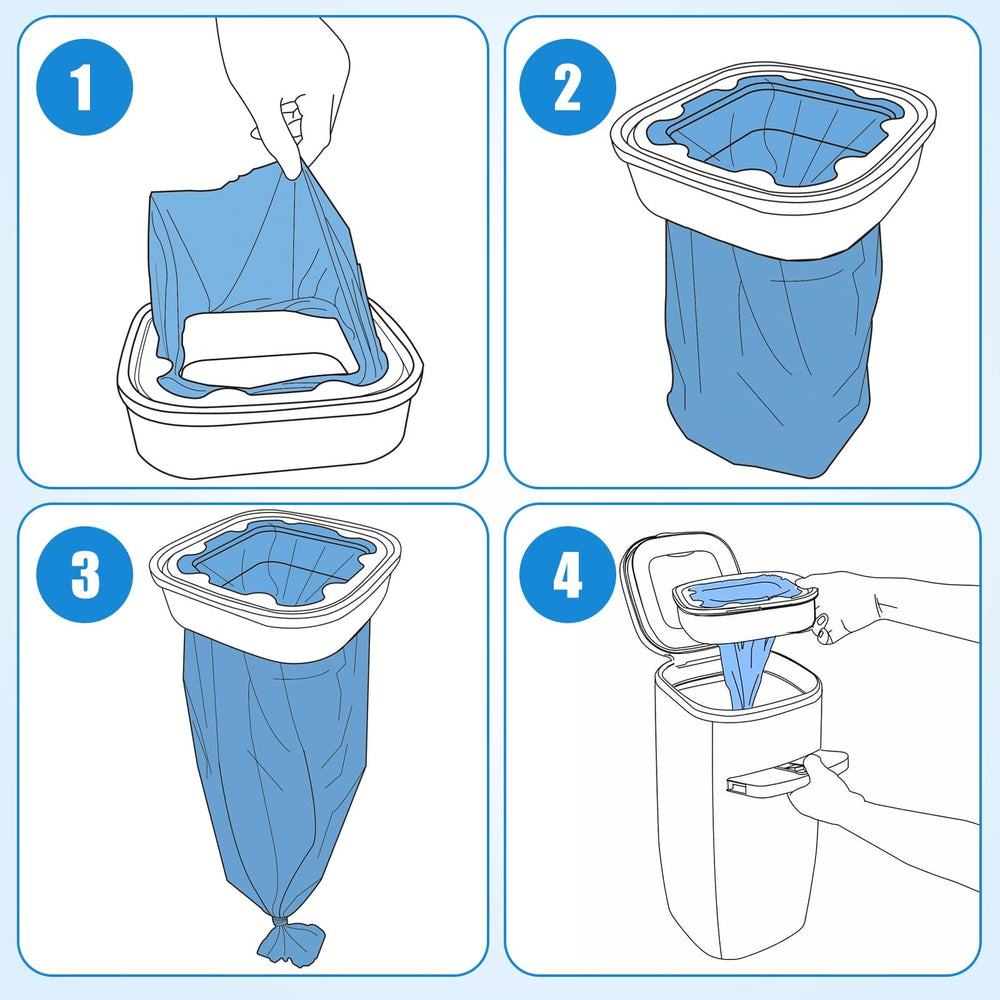 1

2

3

4