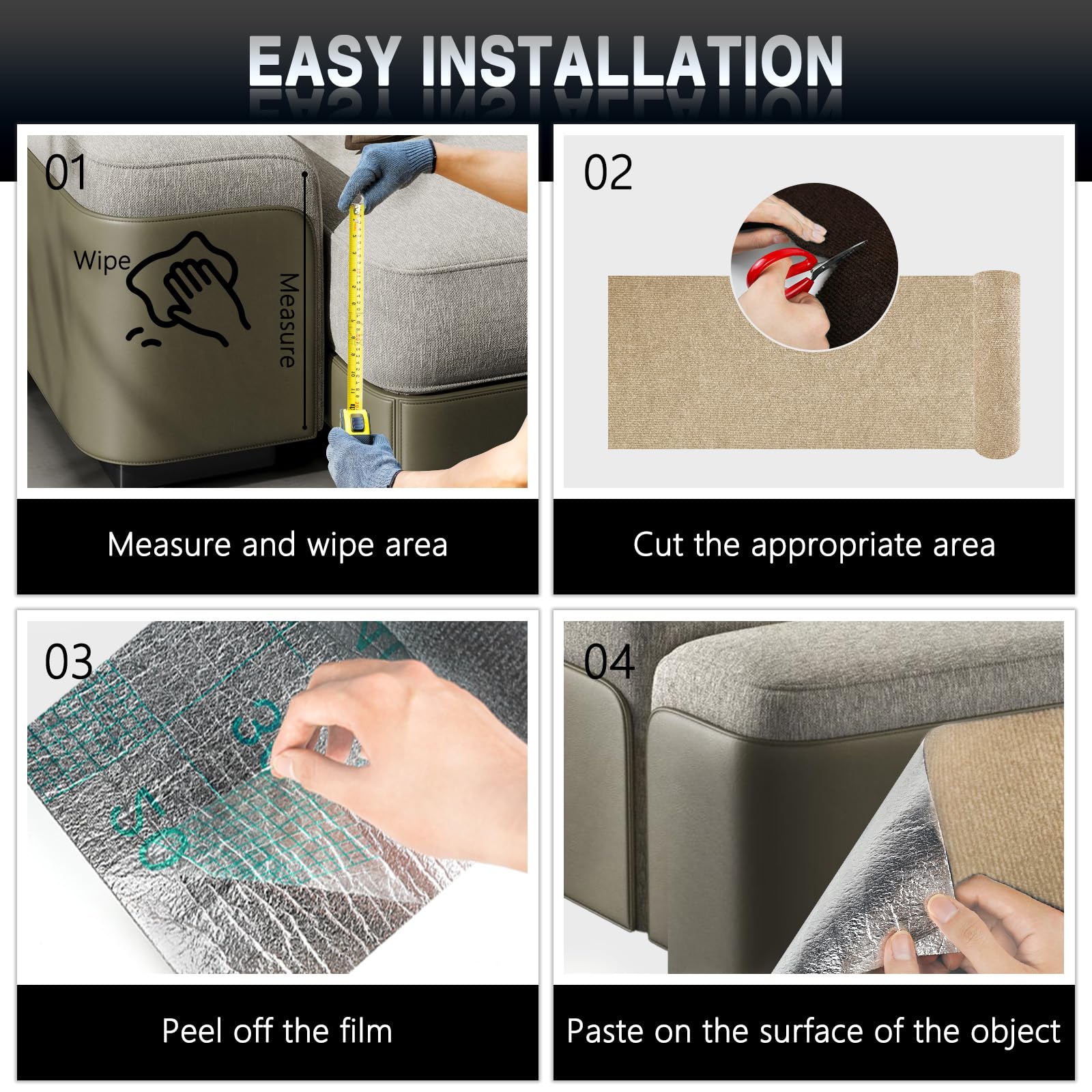 EASY INSTALLATION

01

Wipe

Measure

Measure and wipe area

02

Cut the appropriate area

03

Peel off the film

04

Paste on the surface of the object