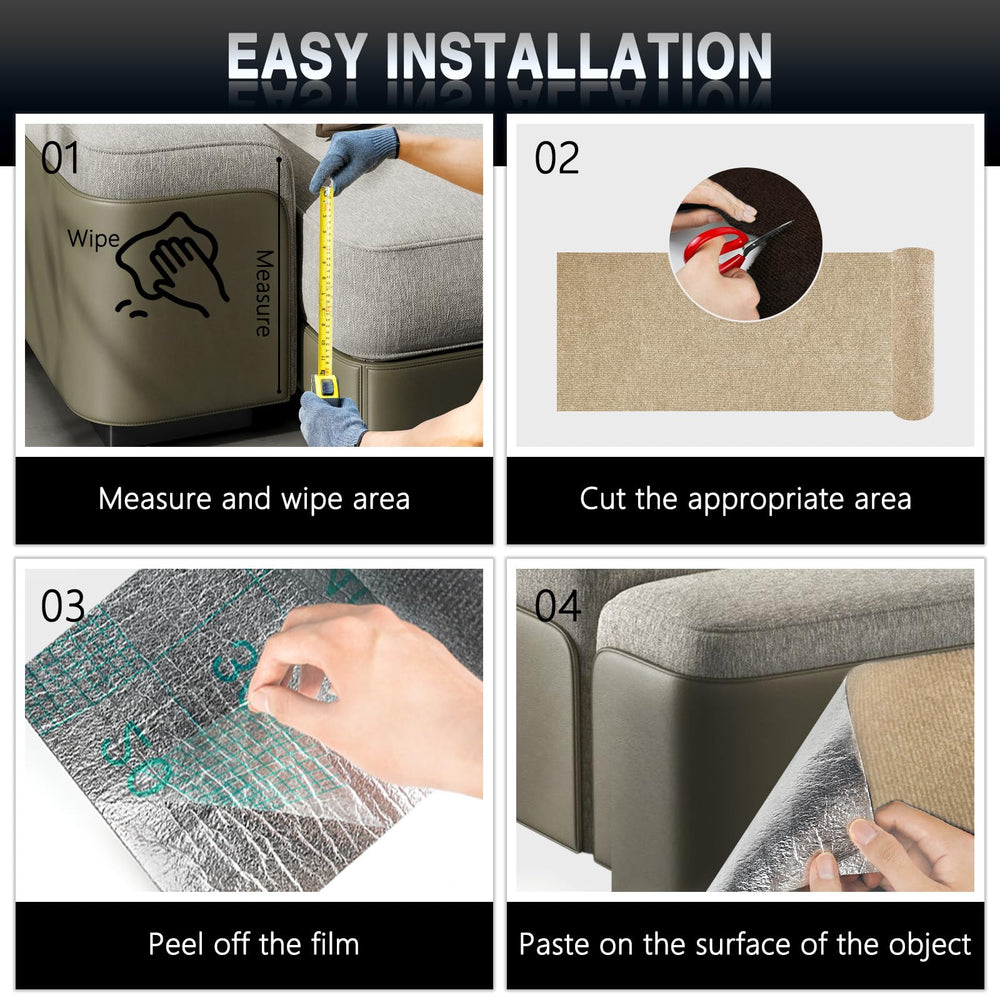 EASY INSTALLATION

01

Wipe

Measure

Measure and wipe area

02

Cut the appropriate area

03

Peel off the film

04

Paste on the surface of the object