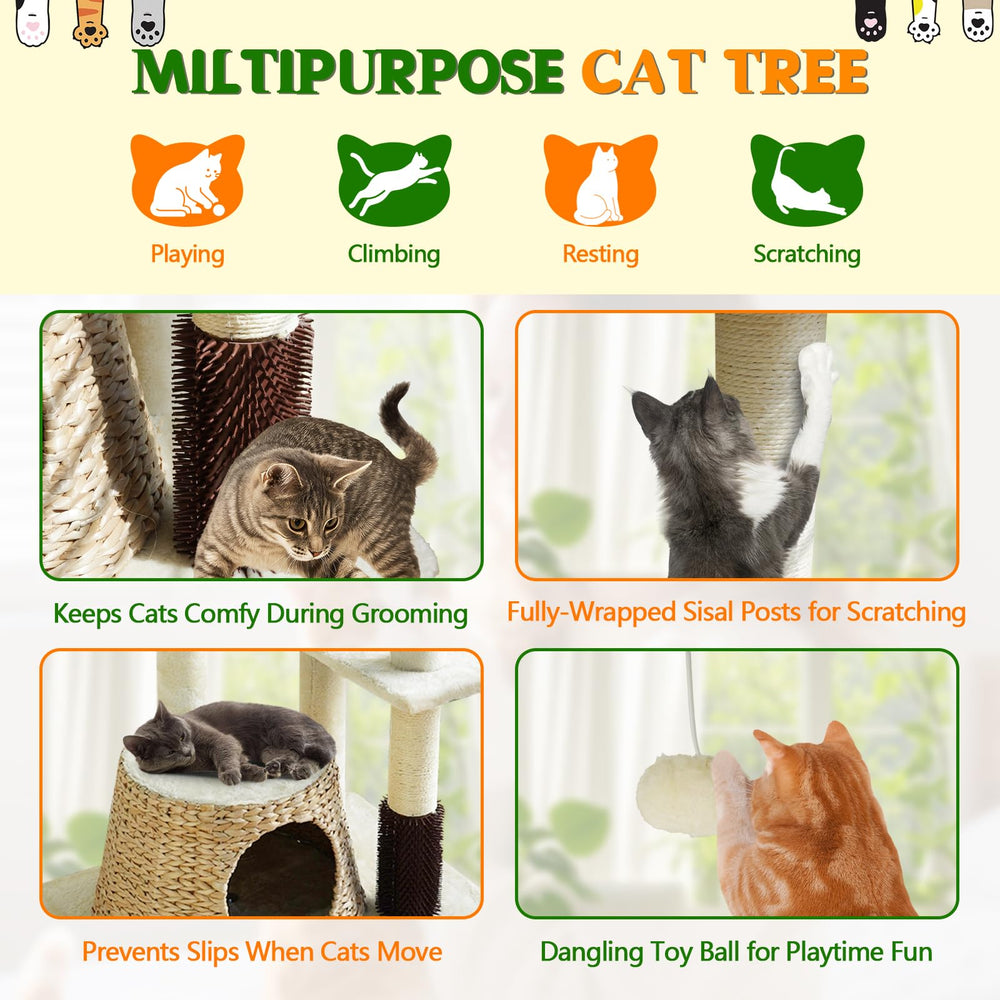 MILTIPURPOSE CAT TREE

Playing

Climbing

Resting

Scratching

Keeps Cats Comfy During Grooming

Fully-Wrapped Sisal Posts for Scratching

Prevents Slips When Cats Move

Dangling Toy Ball for Playtime Fun