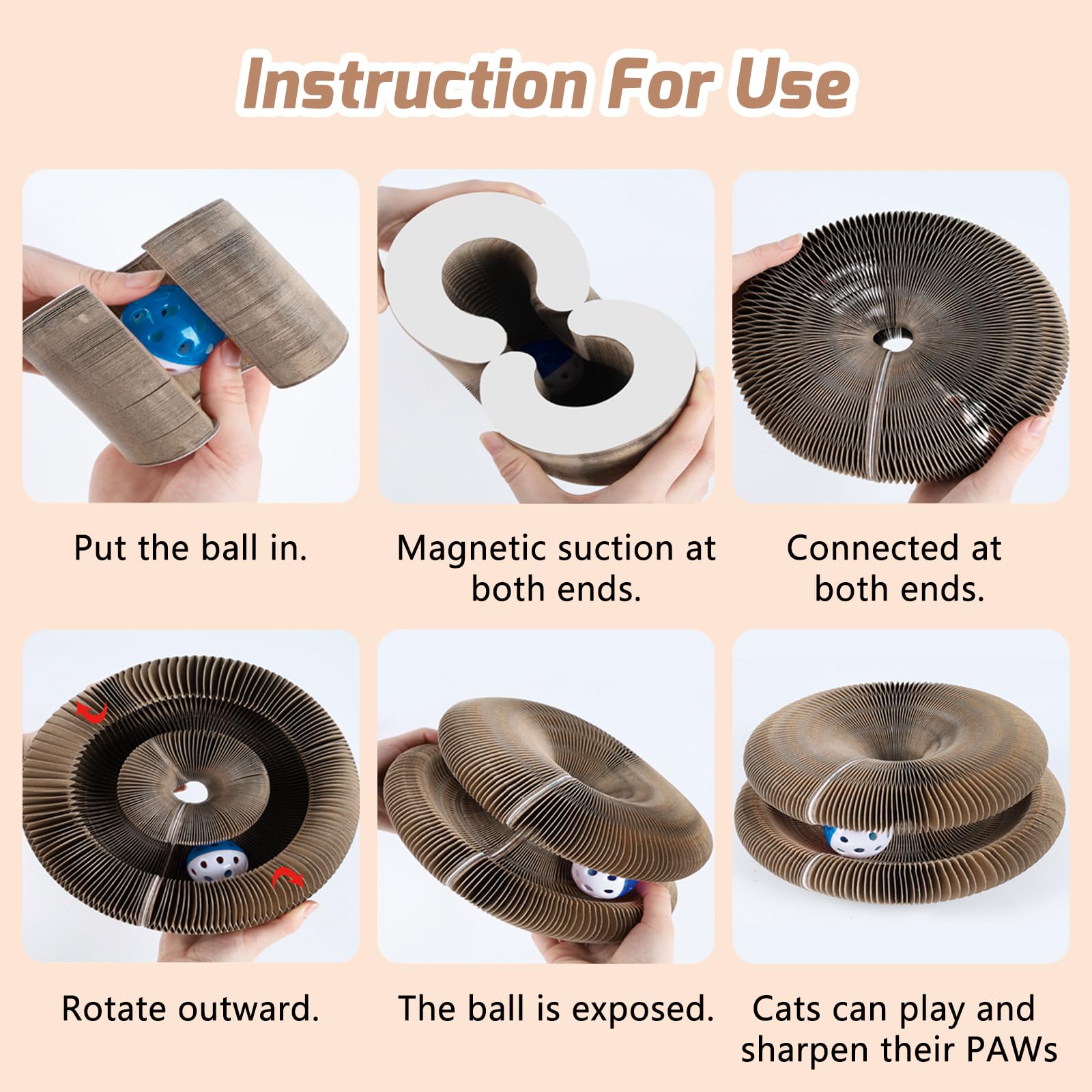 Instruction For Use

Put the ball in.

Magnetic suction at both ends.

Connected at both ends.

Rotate outward.

The ball is exposed.

Cats can play and sharpen their PAWs