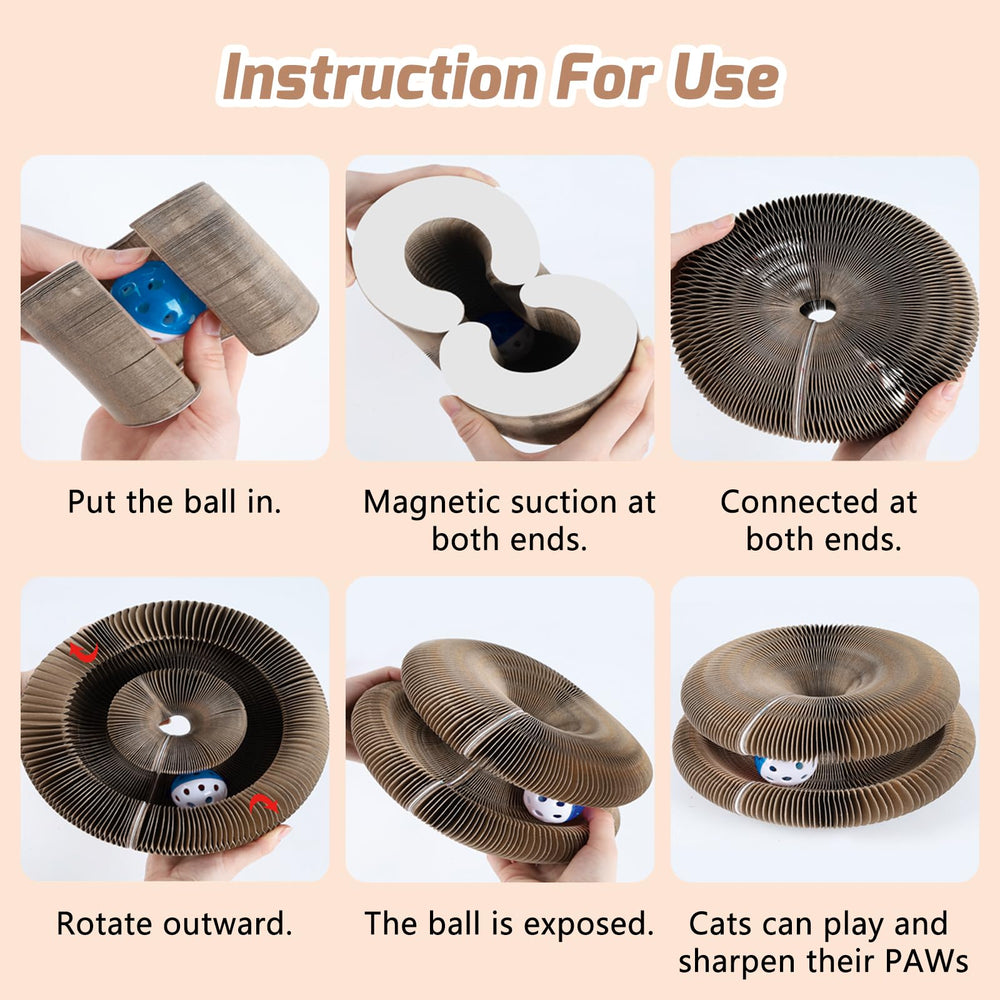 Instruction For Use

Put the ball in.

Magnetic suction at both ends.

Connected at both ends.

Rotate outward.

The ball is exposed.

Cats can play and sharpen their PAWs