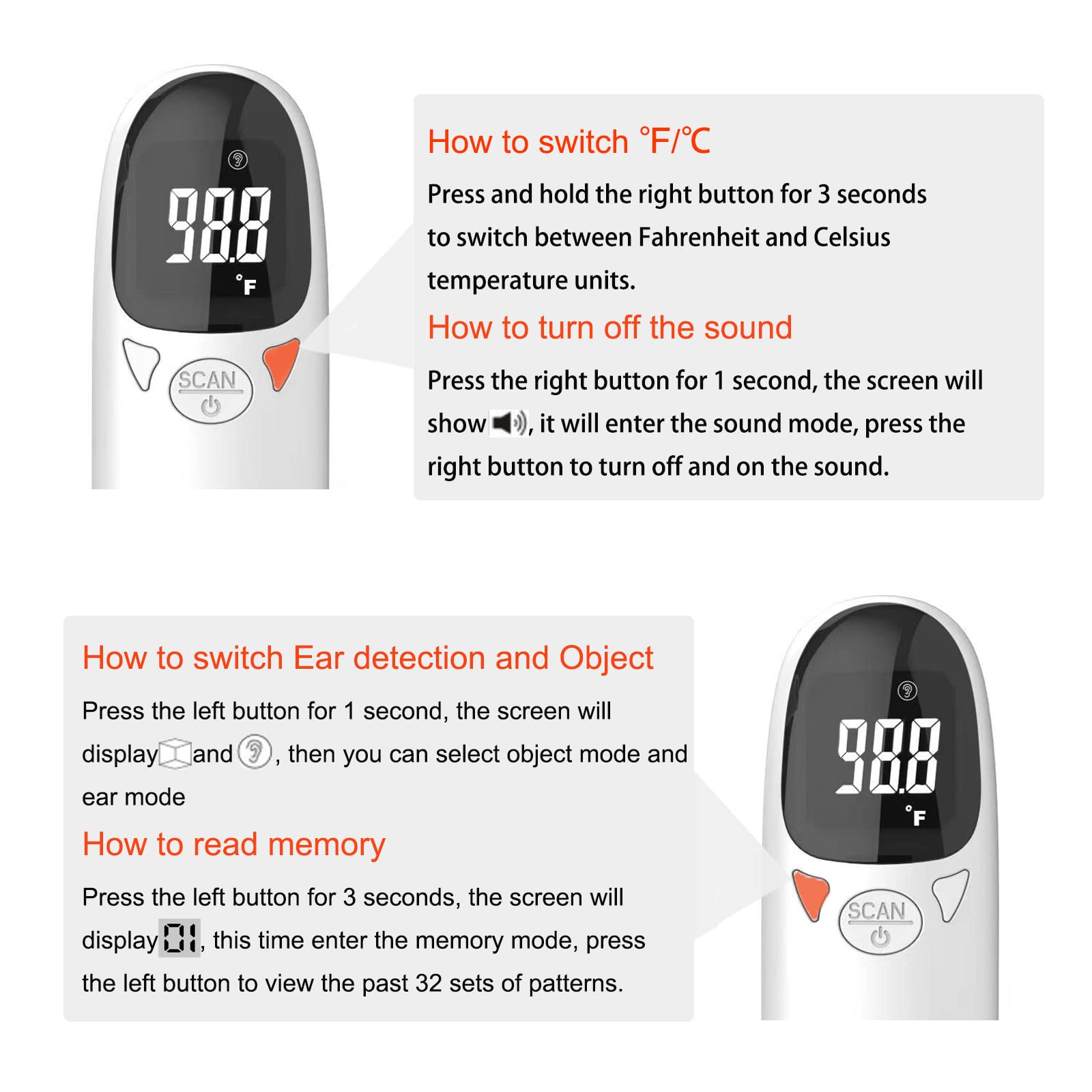 98.8
°F

SCAN

How to switch °F/℃

Press and hold the right button for 3 seconds to switch between Fahrenheit and Celsius temperature units.

How to turn off the sound

Press the right button for 1 second, the screen will show , it will enter the sound mode, press the right button to turn off and on the sound.

How to switch Ear detection and Object

Press the left button for 1 second, the screen will display and , then you can select object mode and ear mode

How to read memory

Press the left button for 3 seconds, the screen will display 01, this time enter the memory mode, press the left button to view the past 32 sets of patterns.

98.8
°F

SCAN