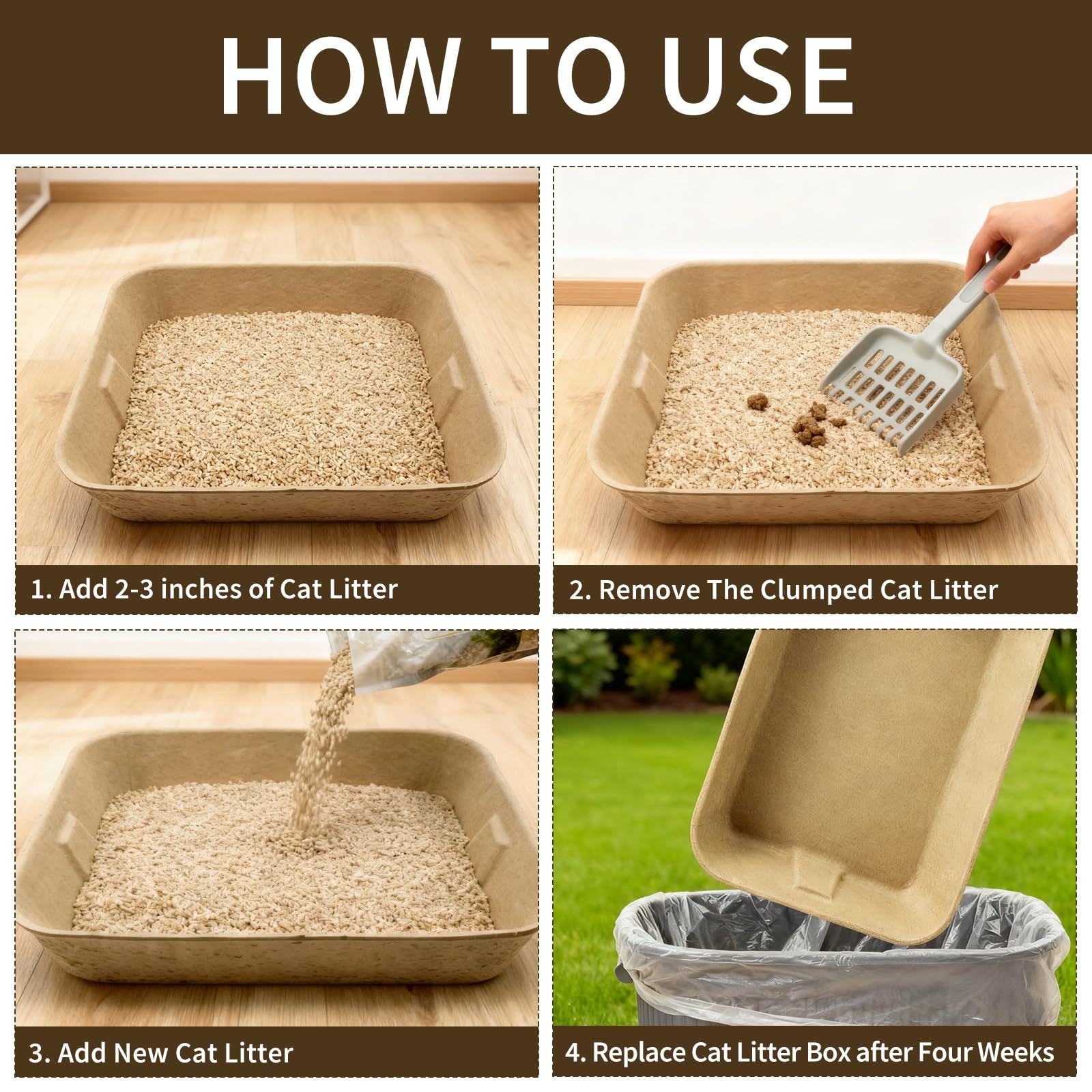 HOW TO USE

1. Add 2-3 inches of Cat Litter

2. Remove The Clumped Cat Litter

3. Add New Cat Litter

4. Replace Cat Litter Box after Four Weeks